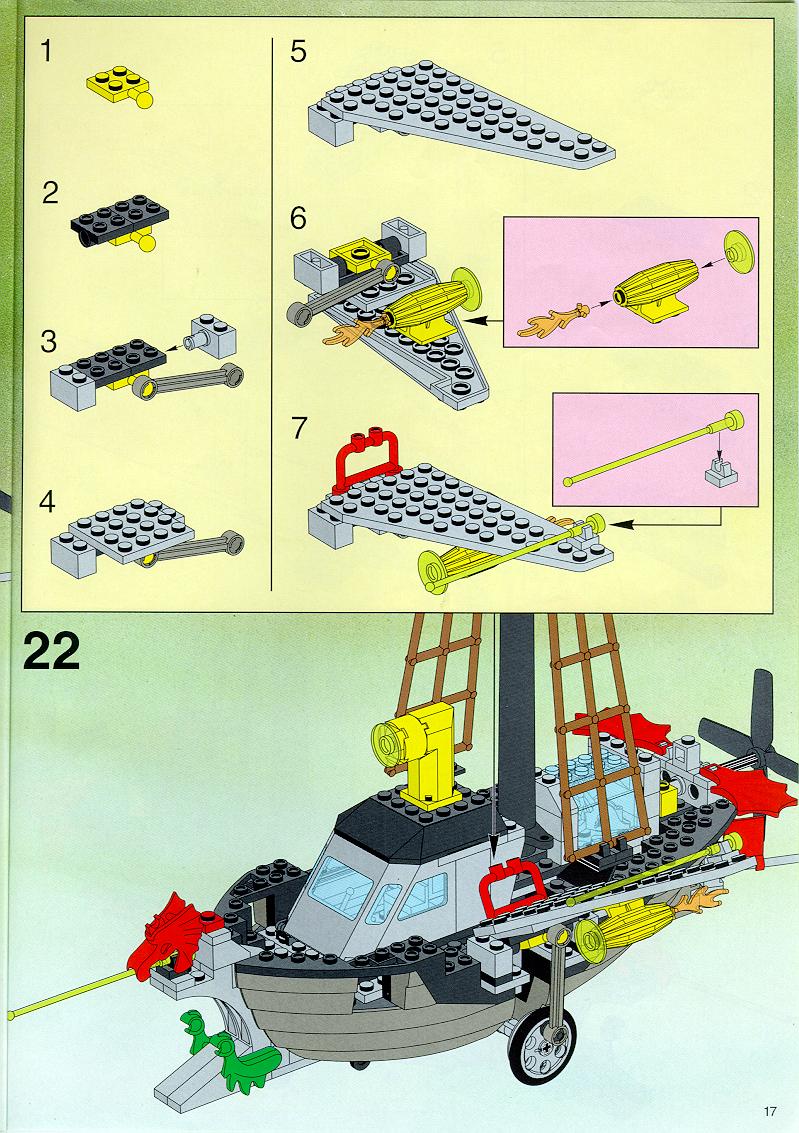 1

2

3

4

5

6

7

22

17