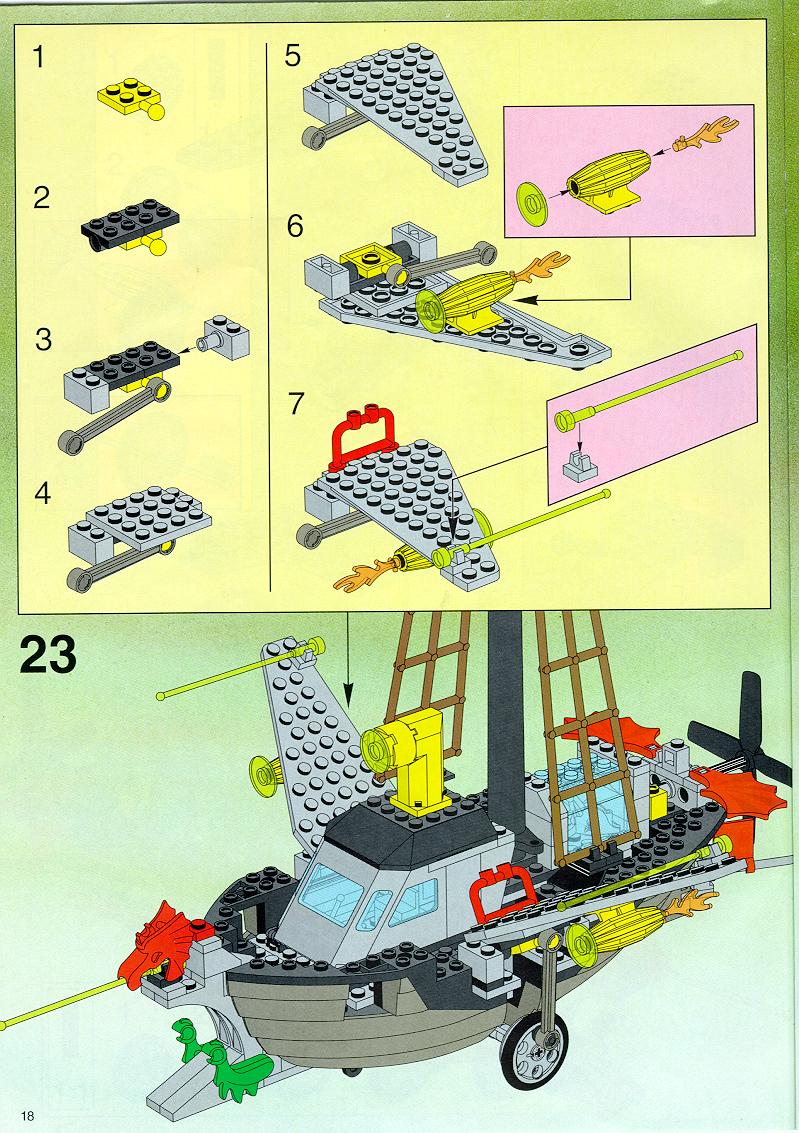 1

2

3

4

5

6

7

23

18