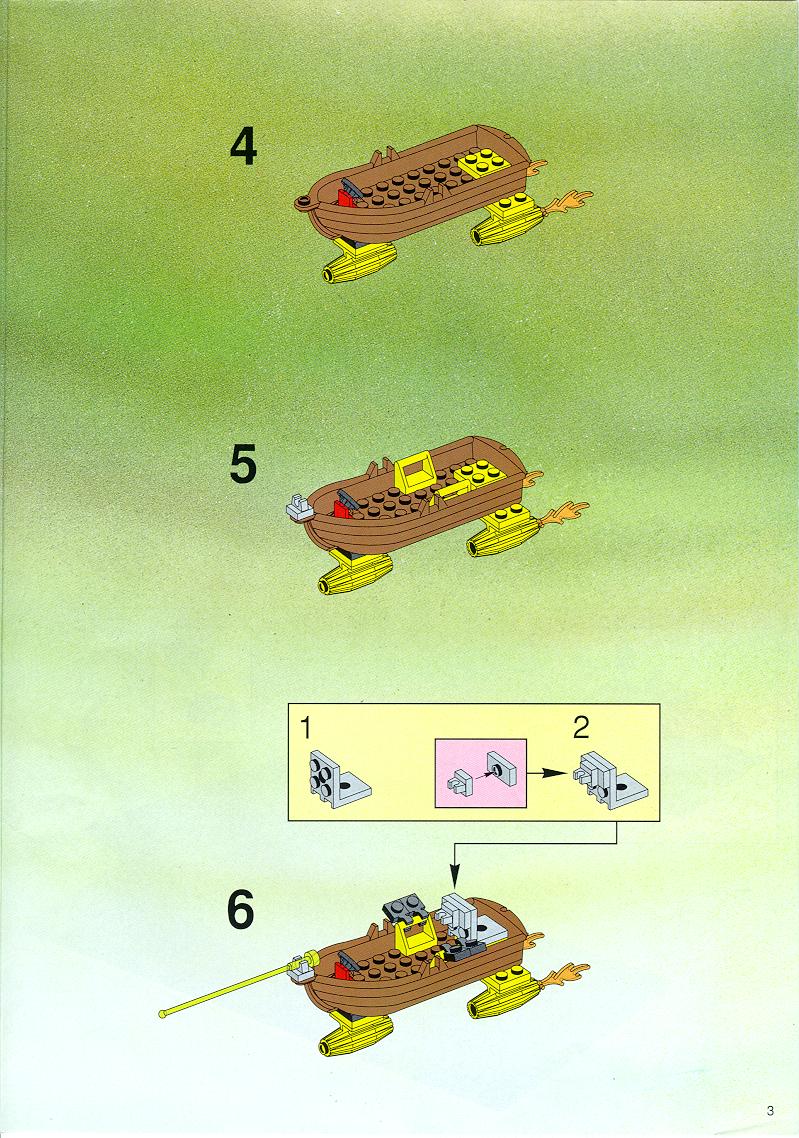 4

5

1

2

6

3