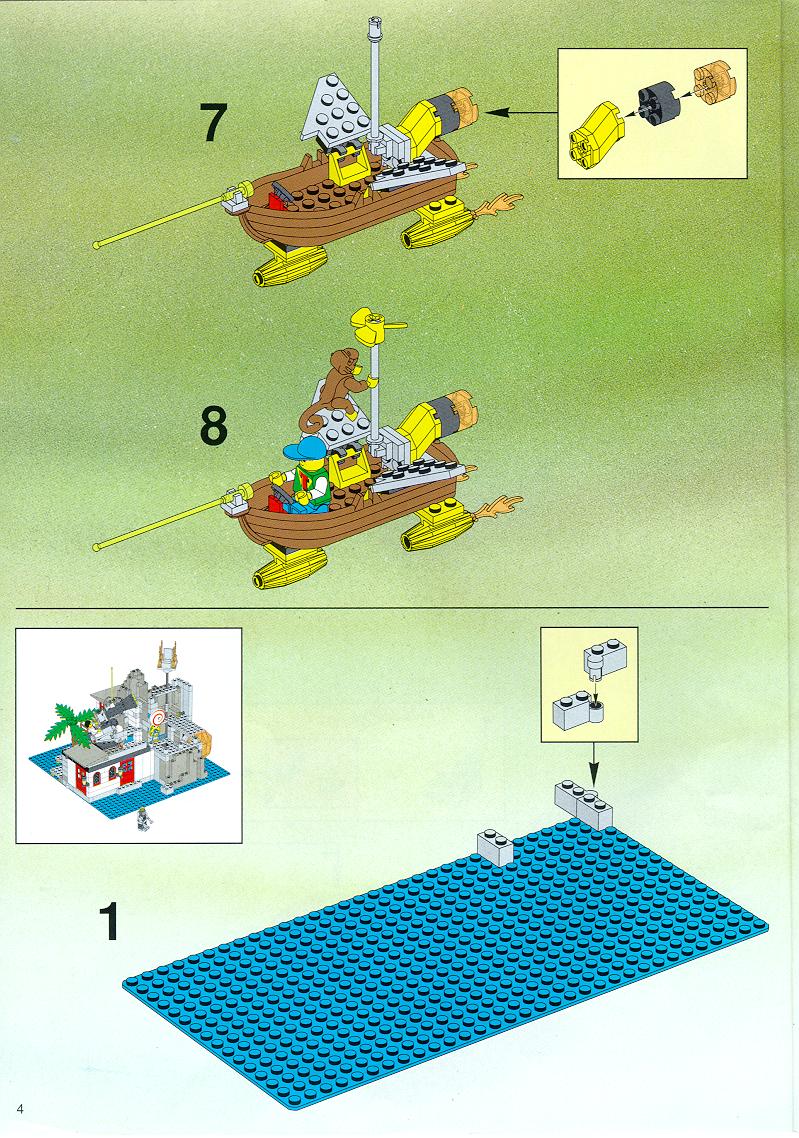 7

8

1

4