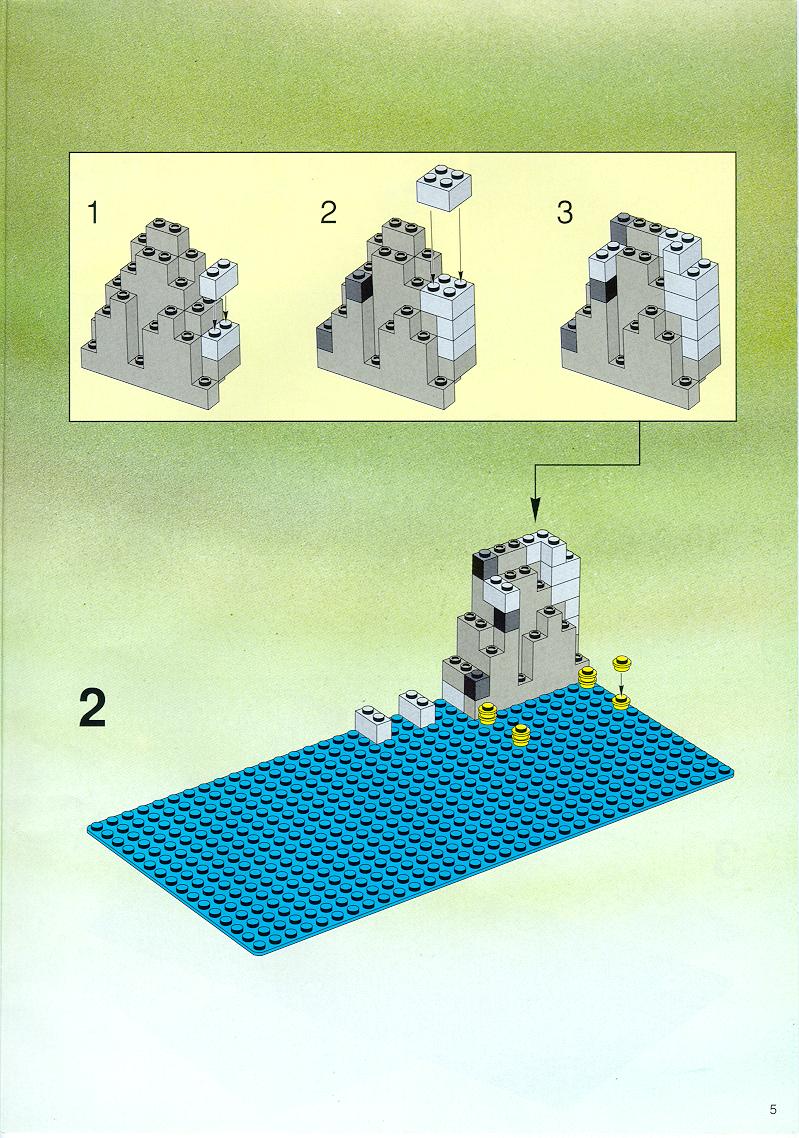 1

2

3

2

5