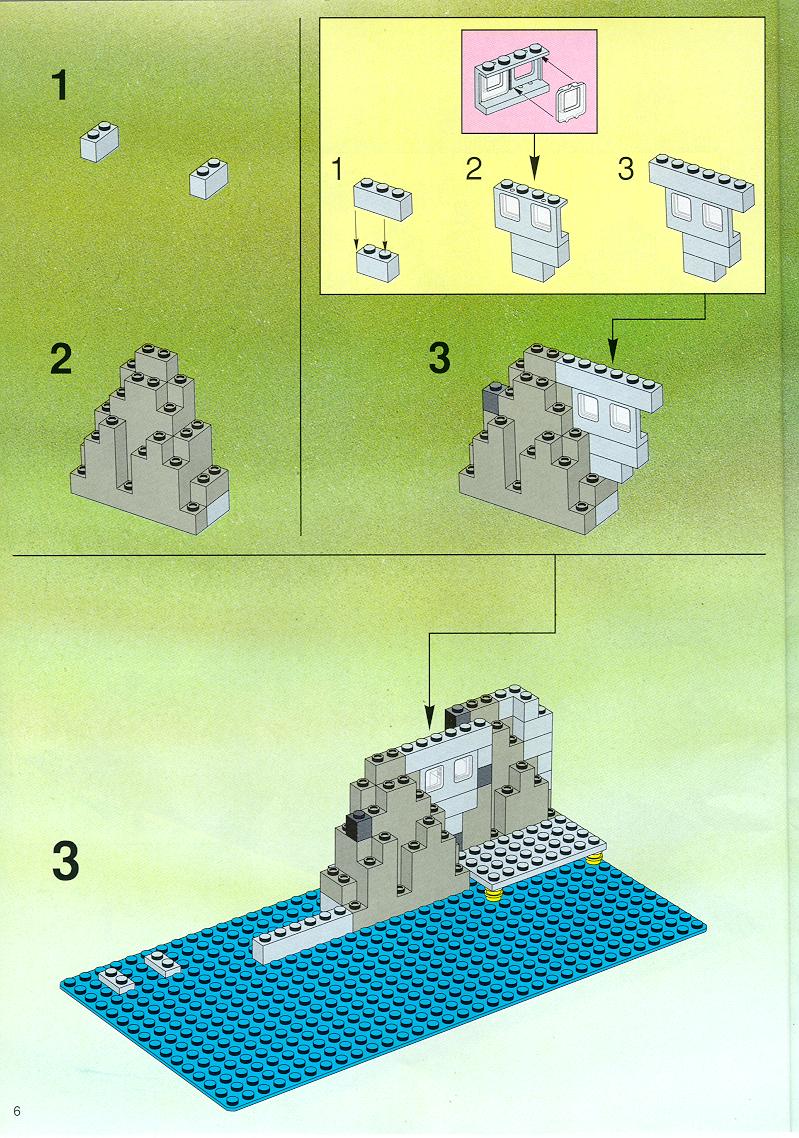 1

2

1

2

3

3

3

6