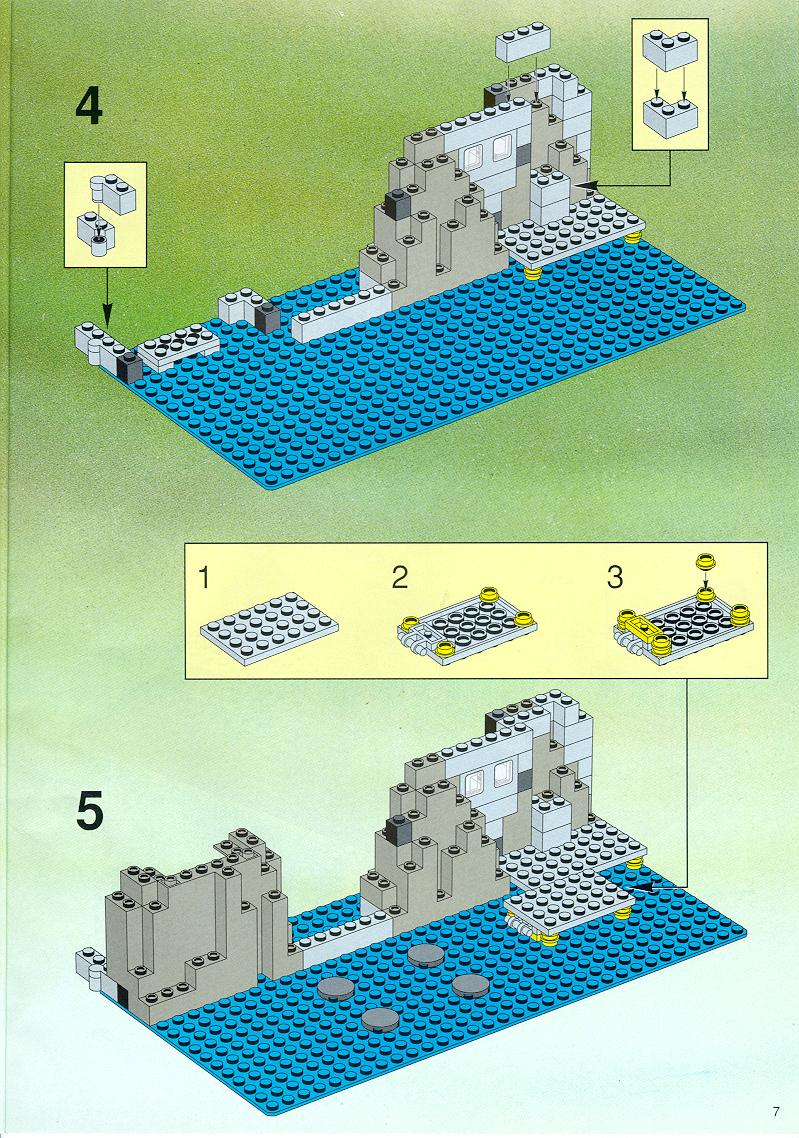 4

1

2

3

5

7