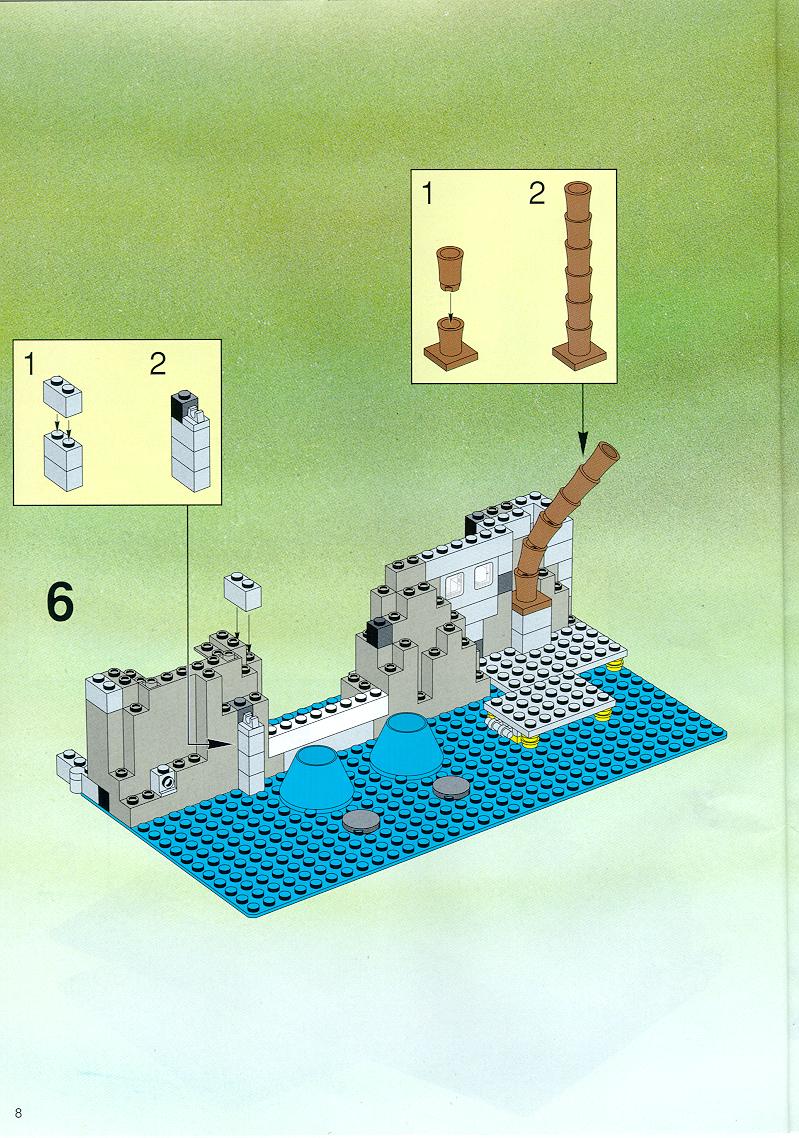 1

2

1

2

6

8