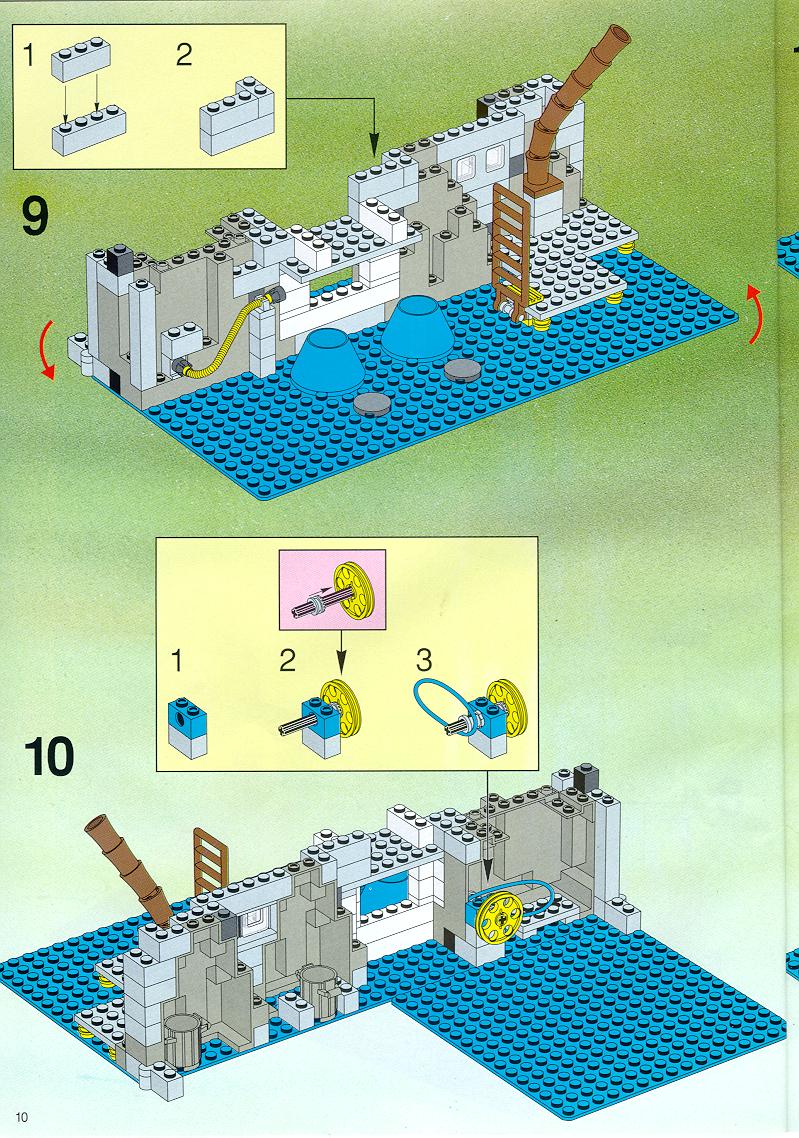 1
2

9

1
2
3

10

10