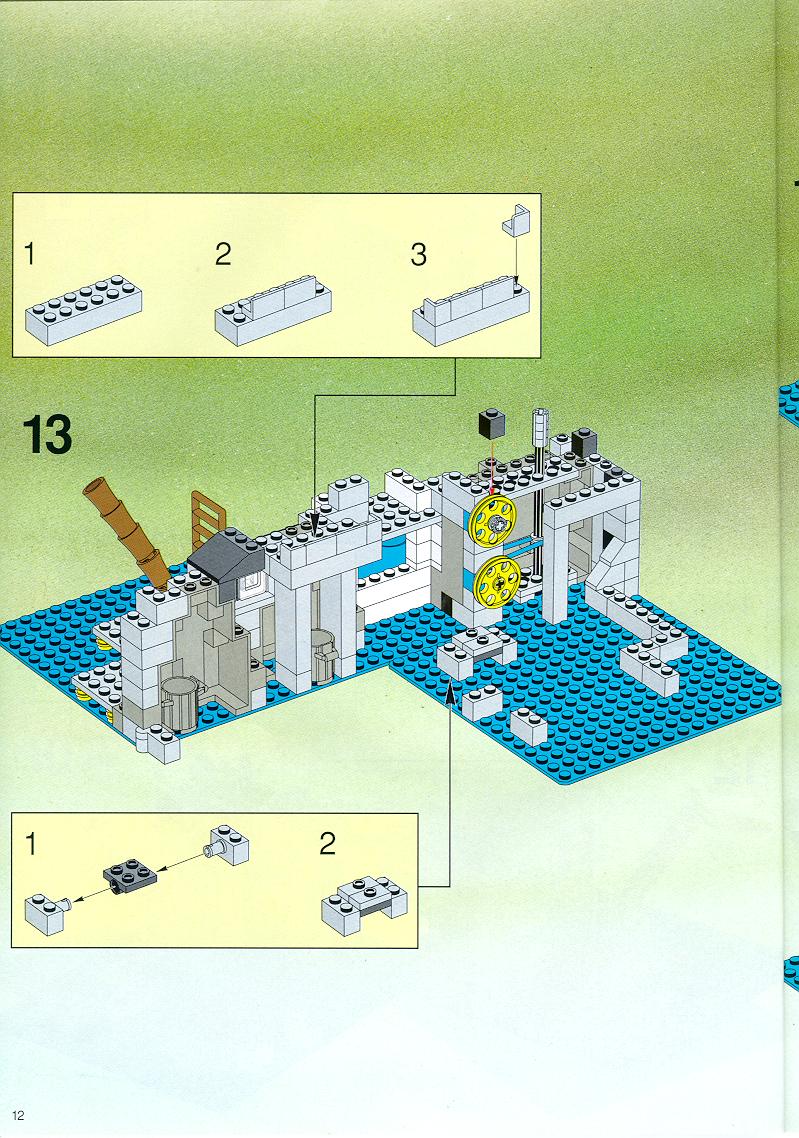 1

2

3

13

1

2

12