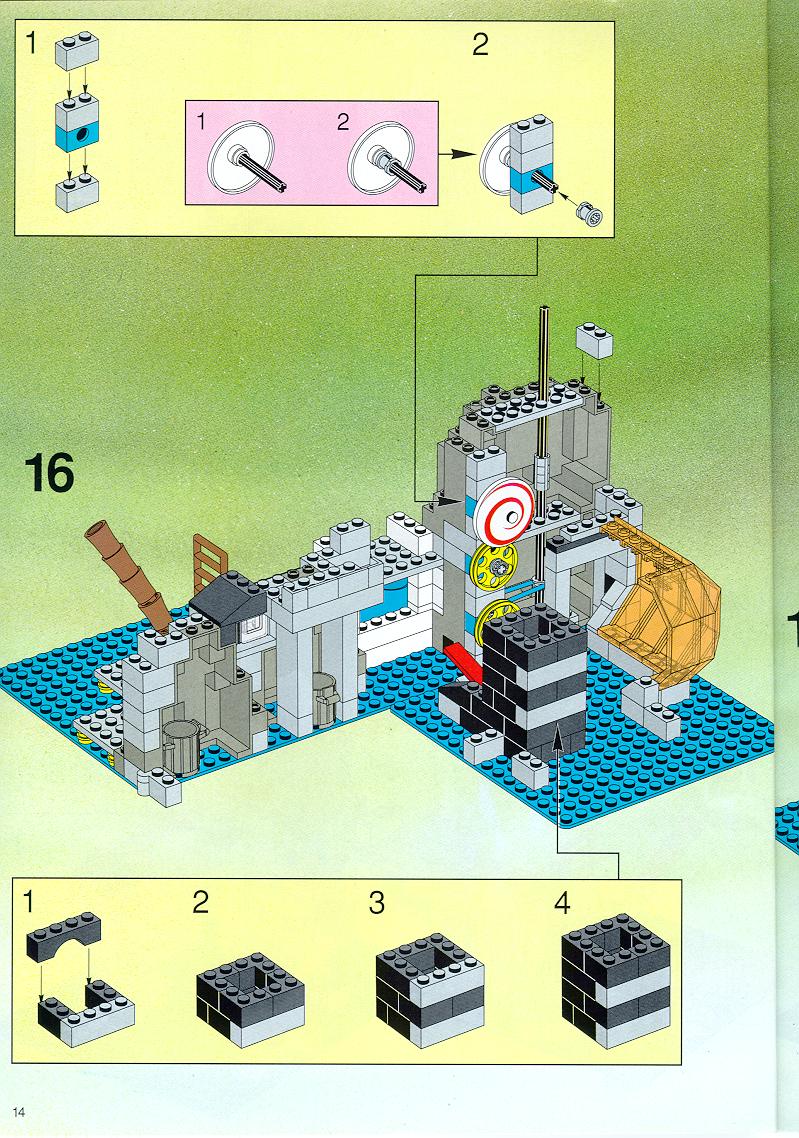 1

2

1

2

16

1

2

3

4

14