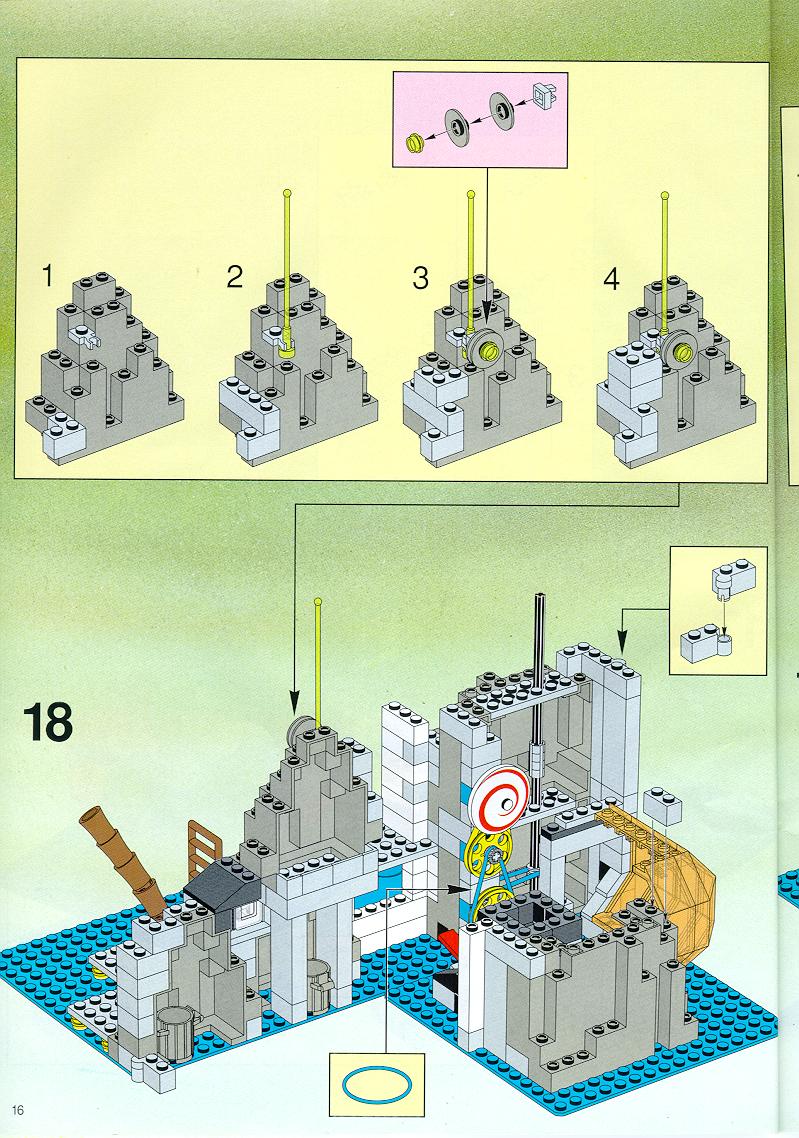 1

2

3

4

18

16