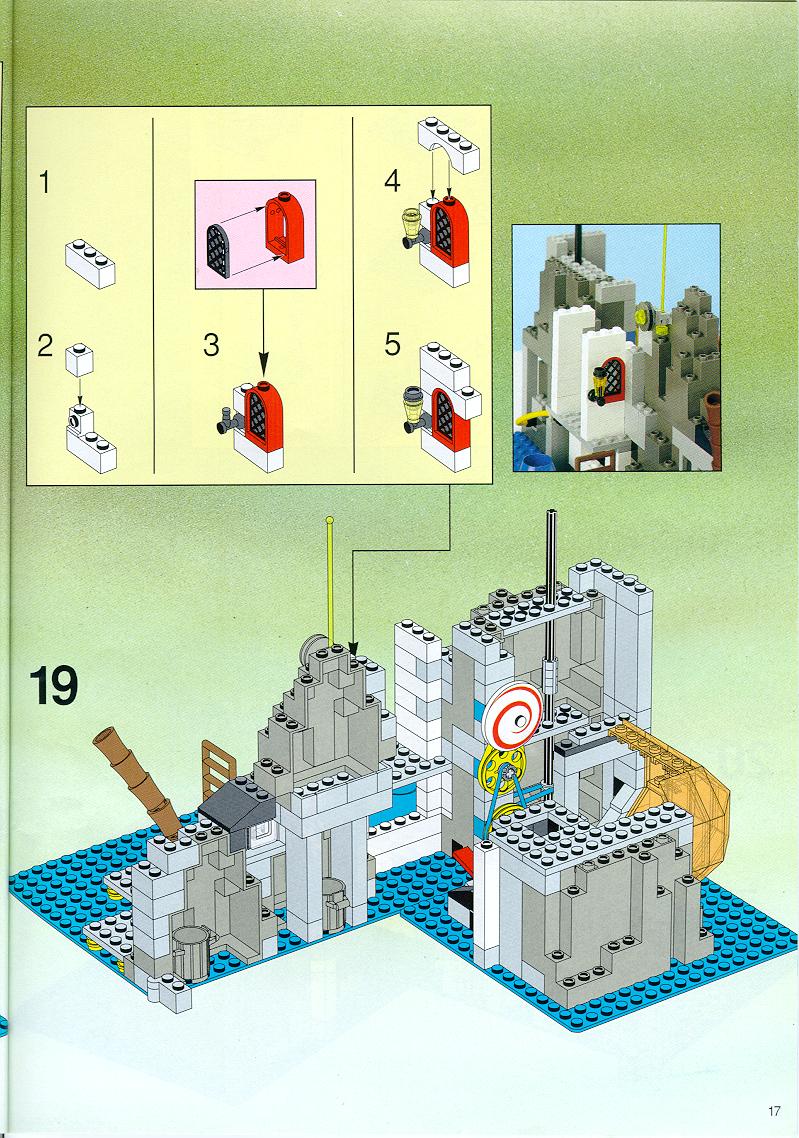 1

2

3

4

5

19

17