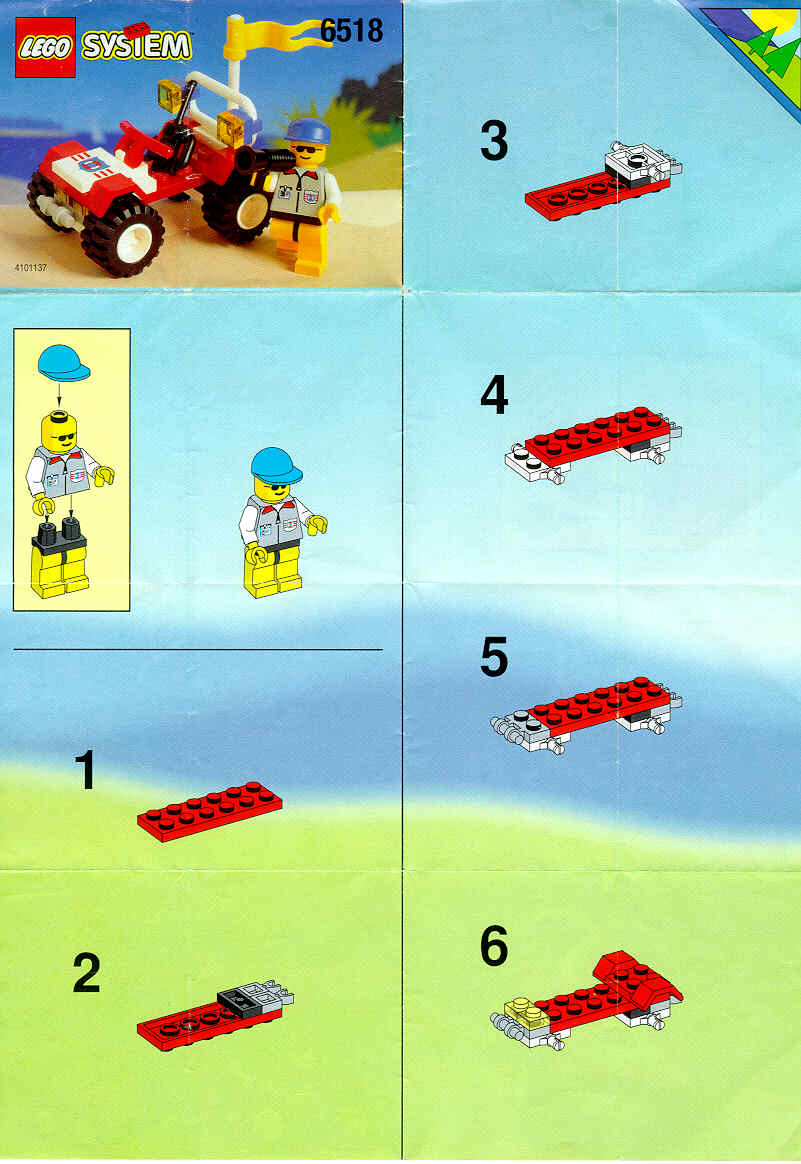 LEGO SYSTEM

6518

4101137

1

2

3

4

5

6