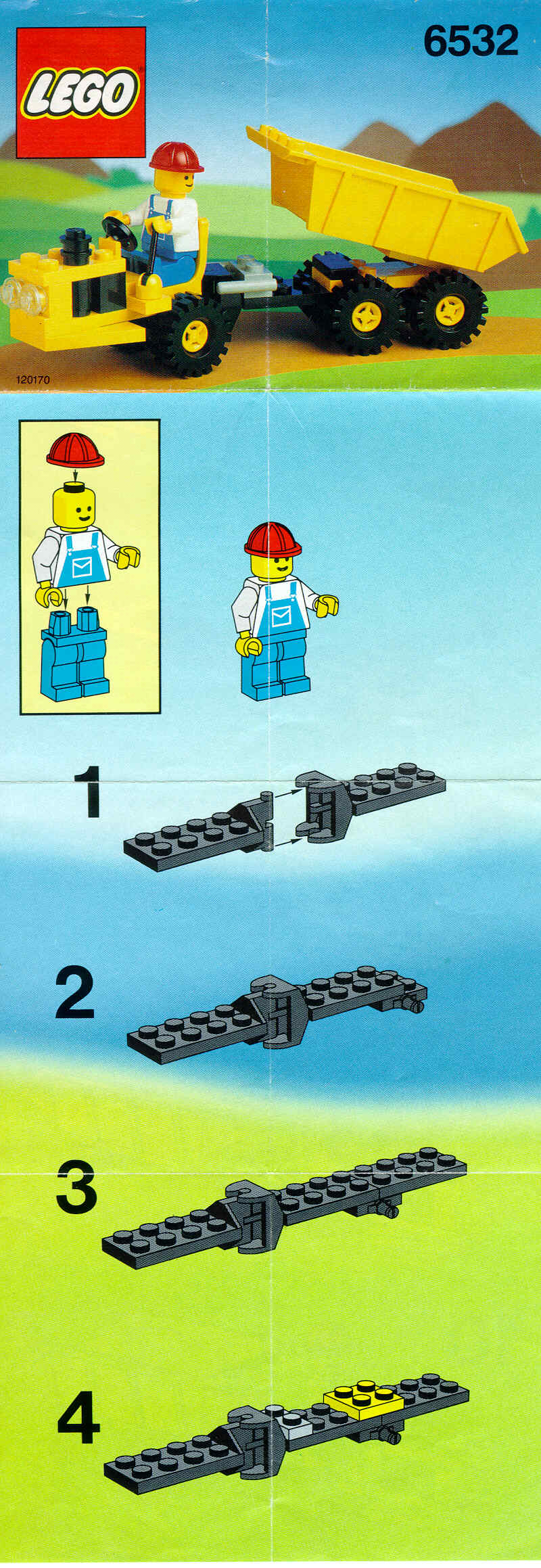 LEGO

6532

120170

1

2

3

4