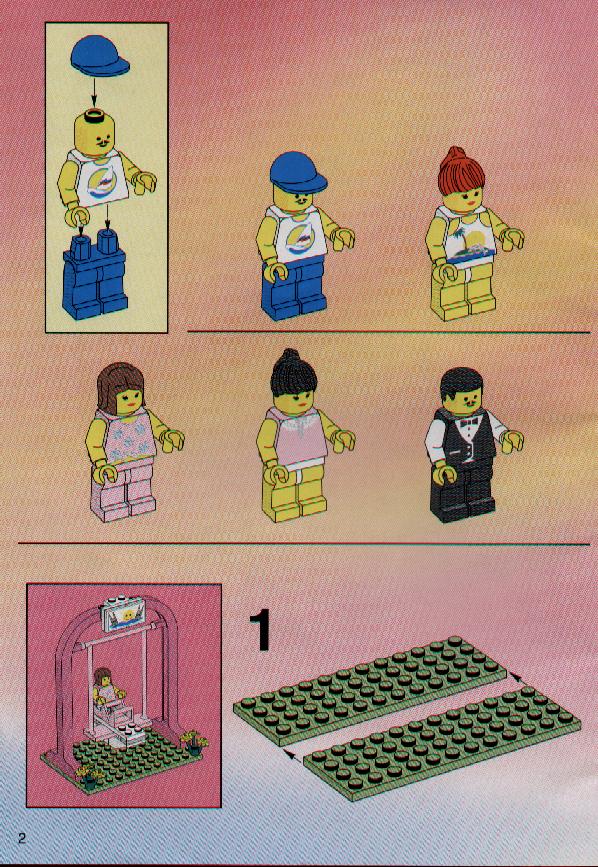 1

2