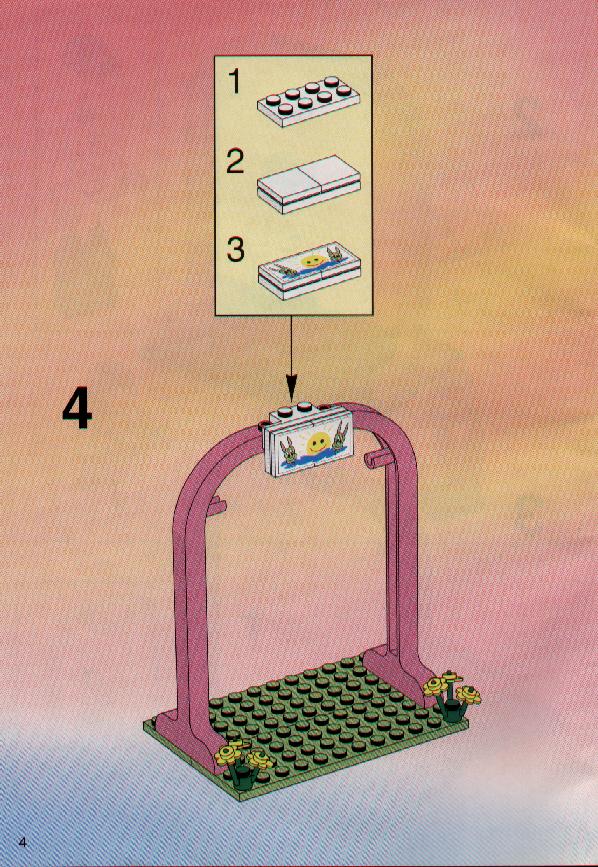 1

2

3

4

4