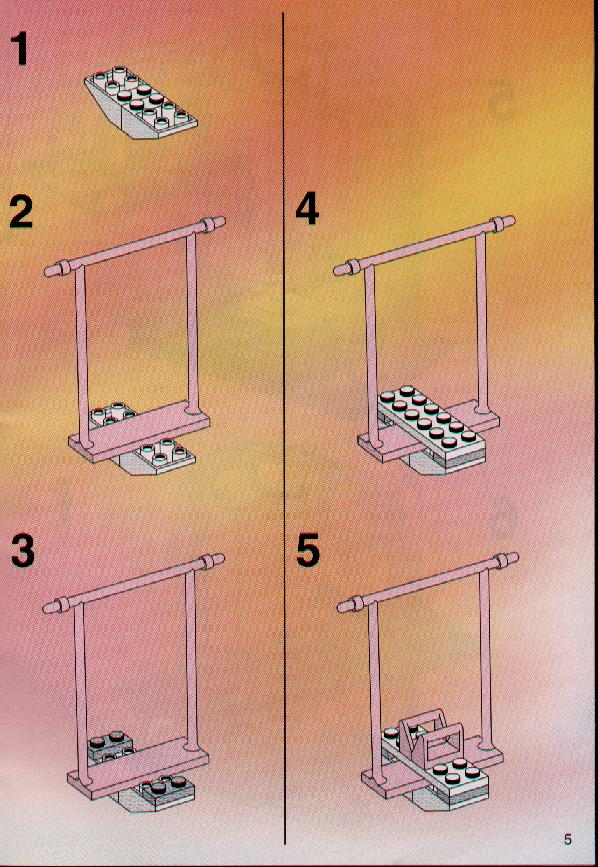 1

2

3

4

5

5