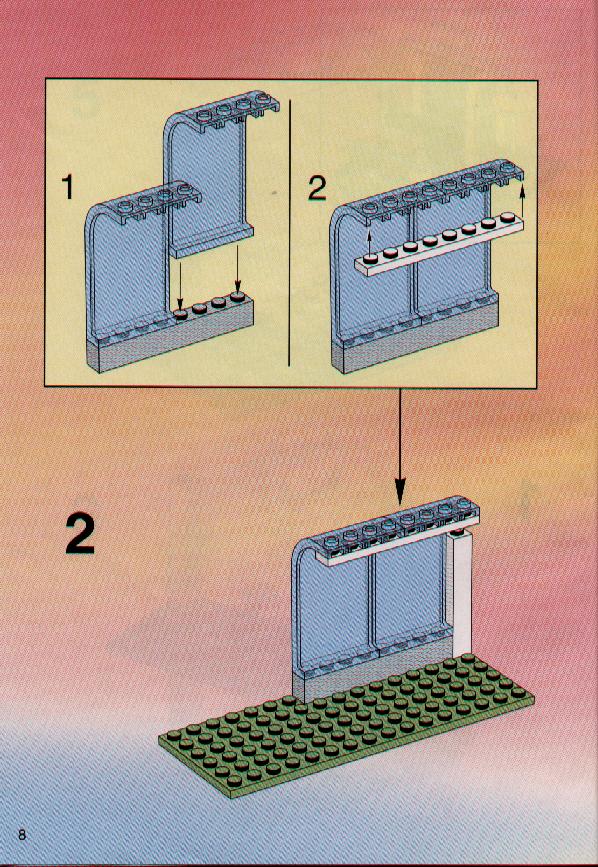 1

2

2

8