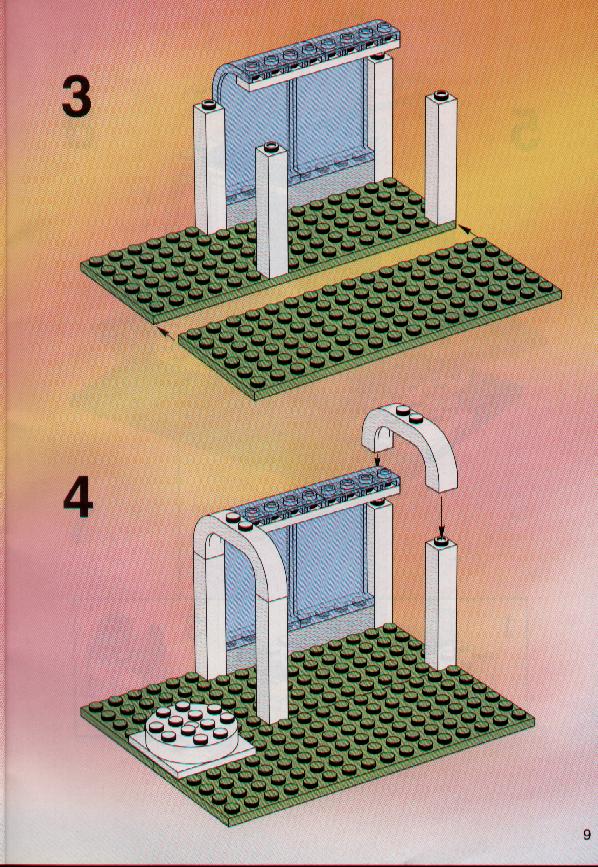 3

4

9