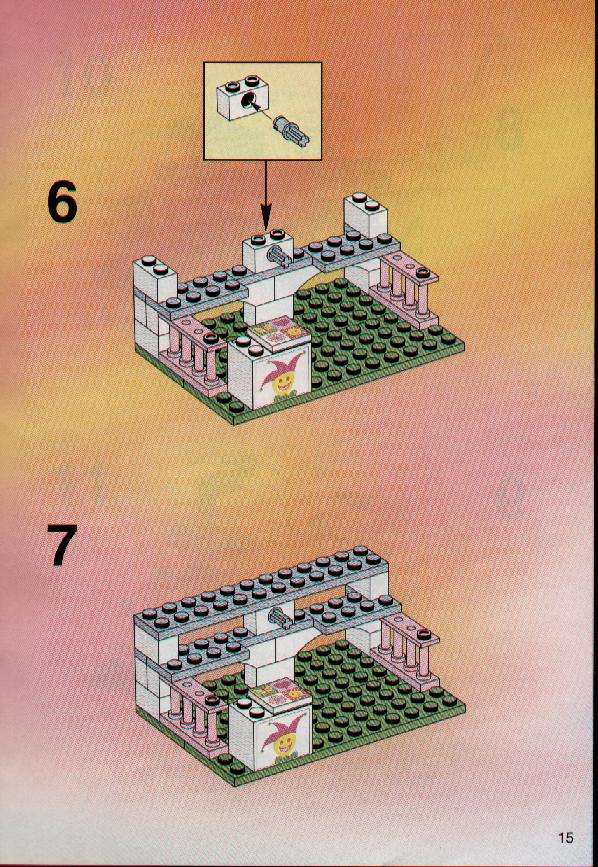 6

7

15