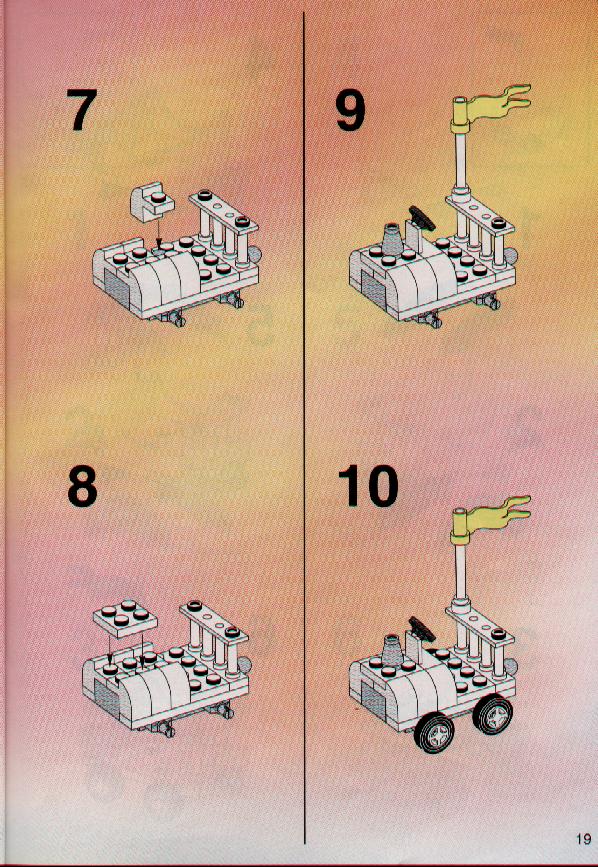 7

8

9

10

19