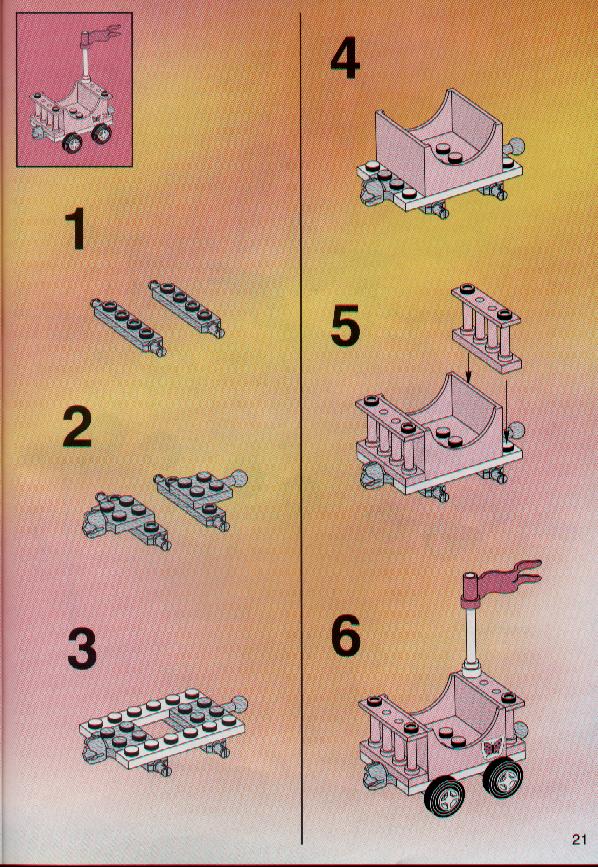 1

2

3

4

5

6

21