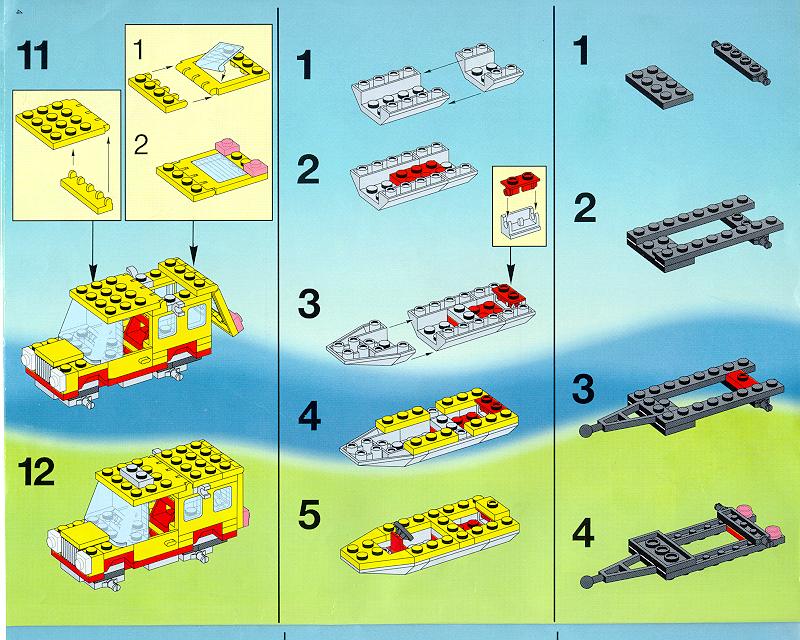 11

1

2

12

1

2

3

4

5

1

2

3

4