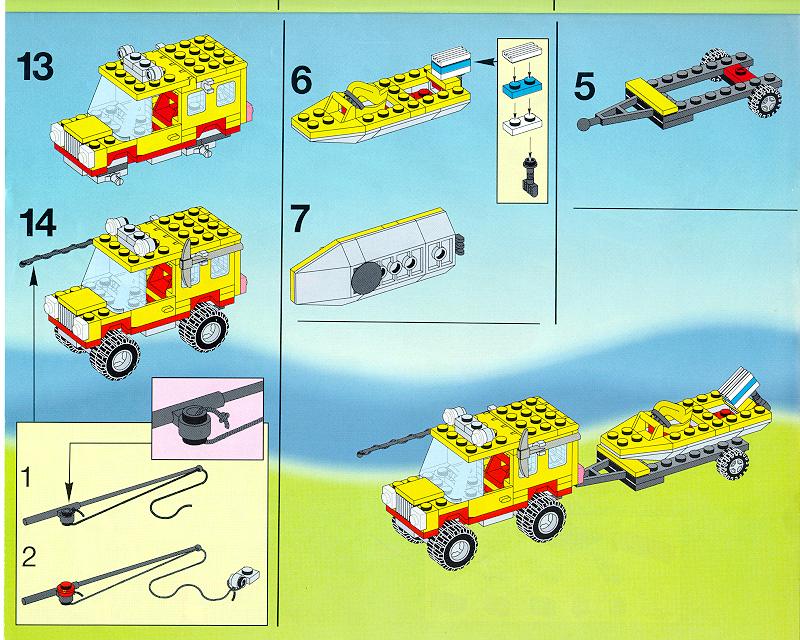 13

14

1

2

6

7

5