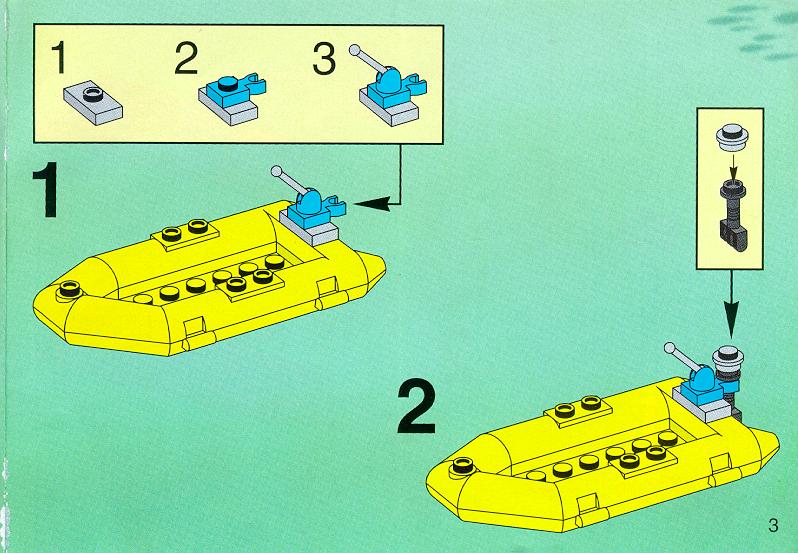 1 2 3

1

2

3