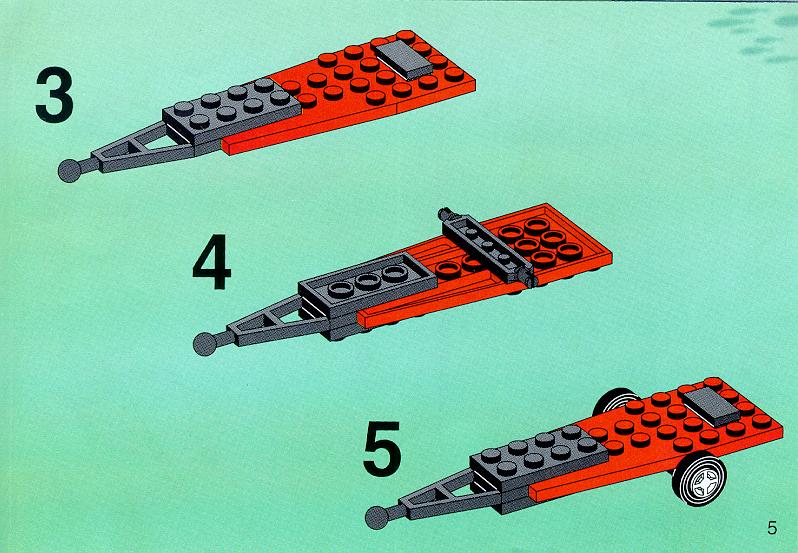 3

4

5

5