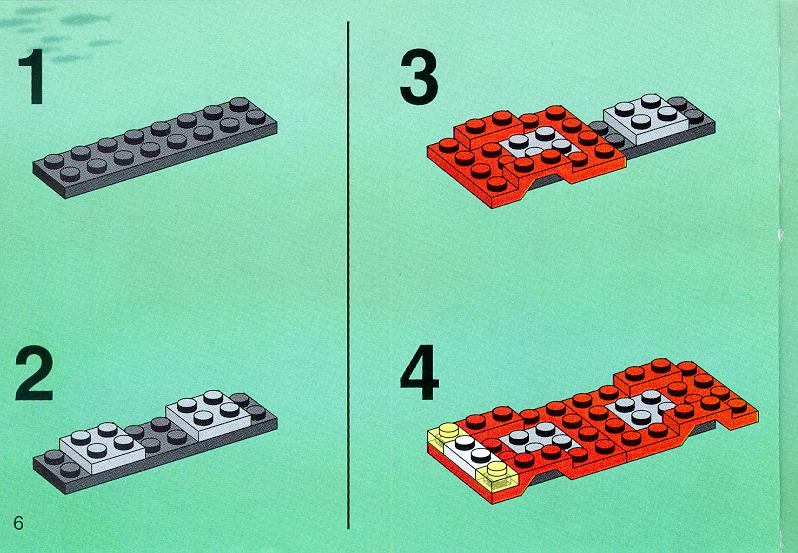 1

2

6

3

4