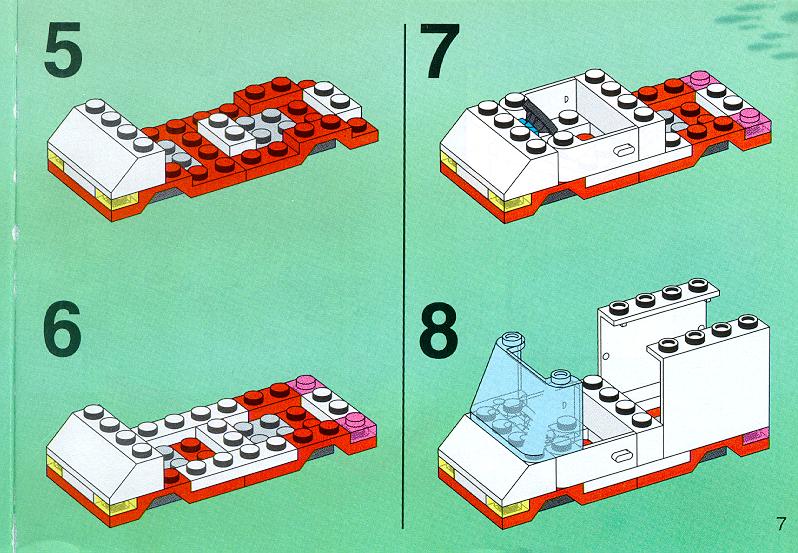 5

6

7

8

7