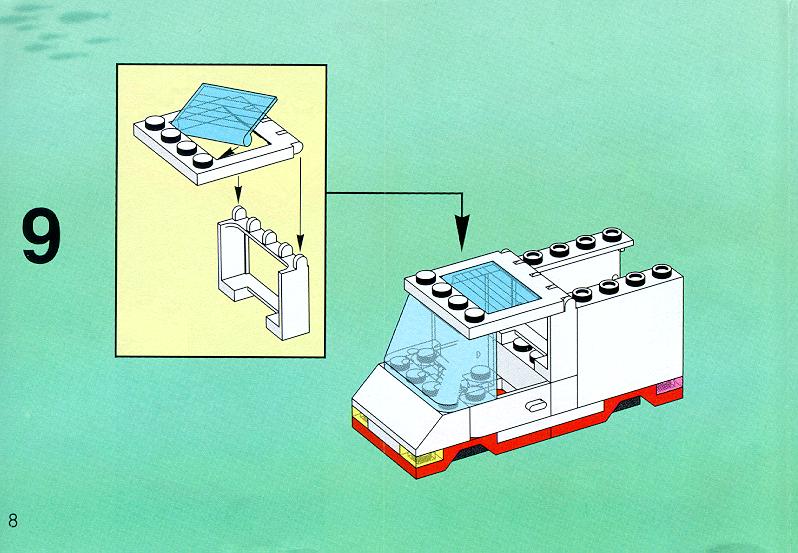 9

8