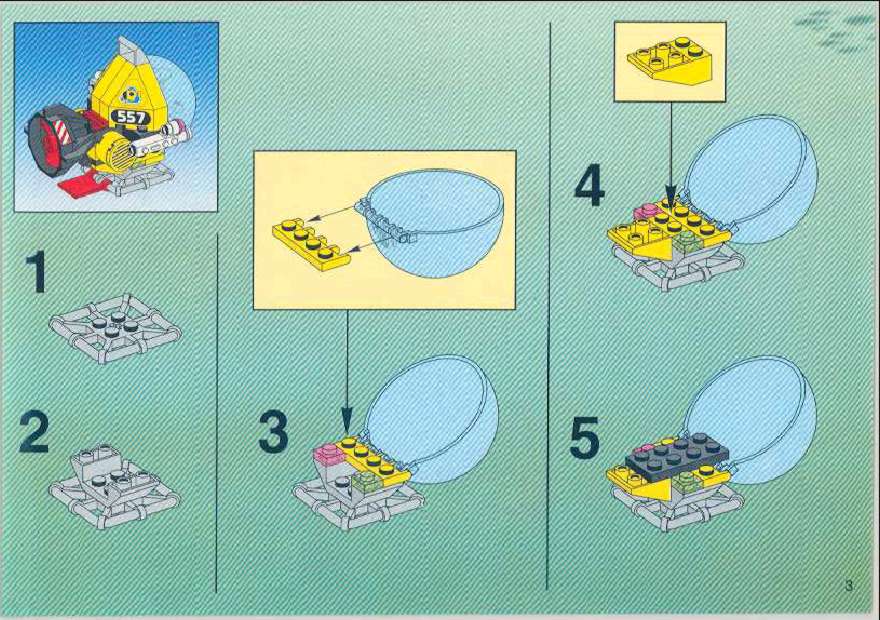 557

1

2

3

4

5

3