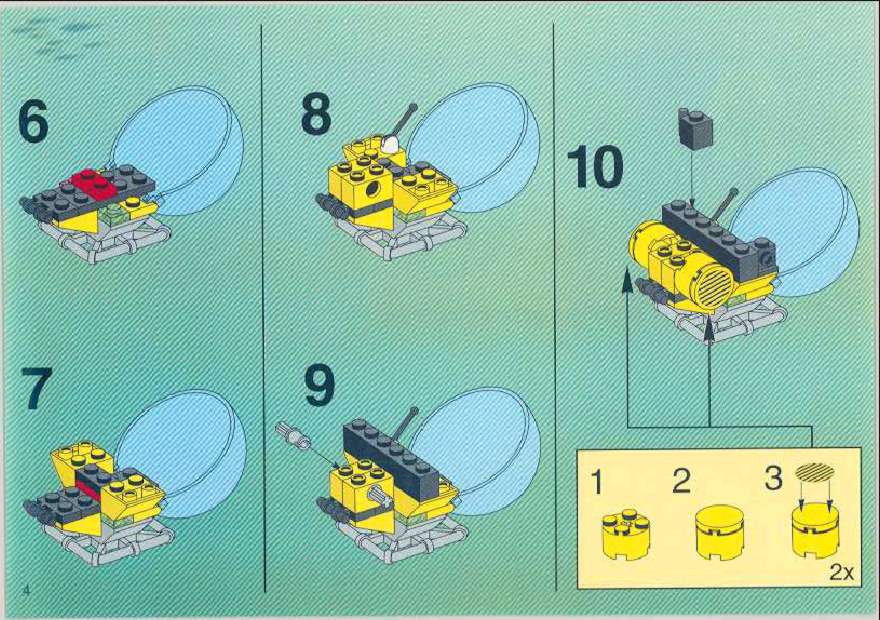 6

7

8

9

10

1

2

3

2x

4