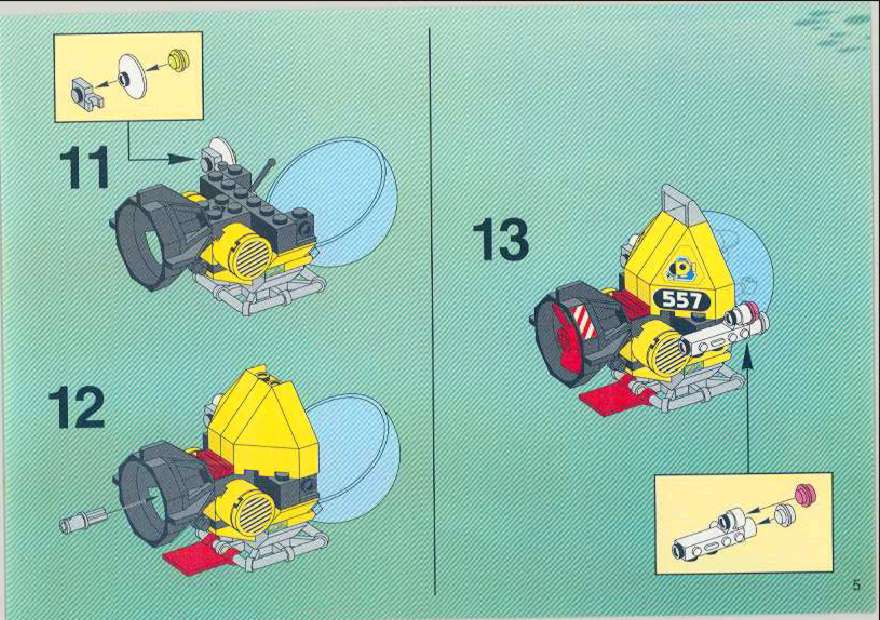 11

12

13

557

5