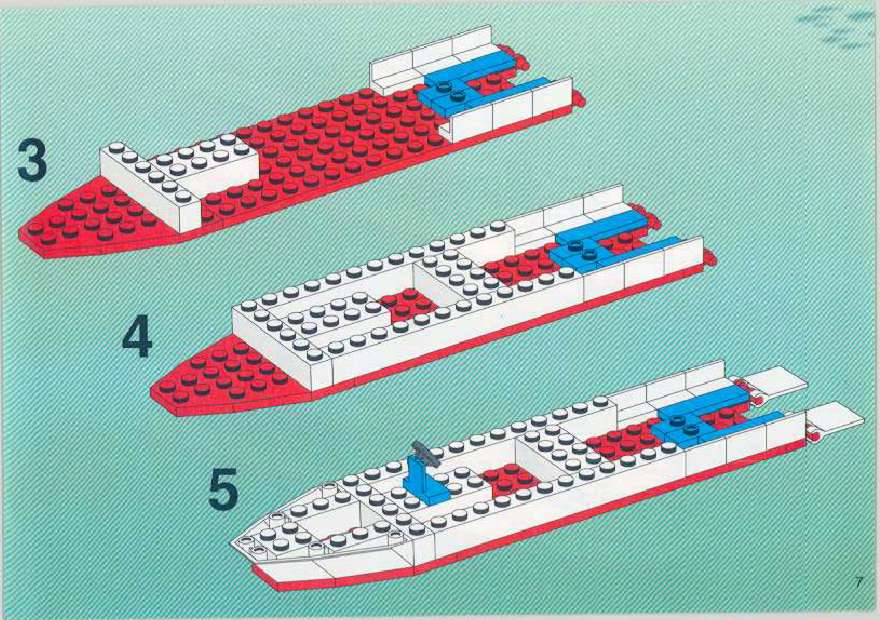 3

4

5

7