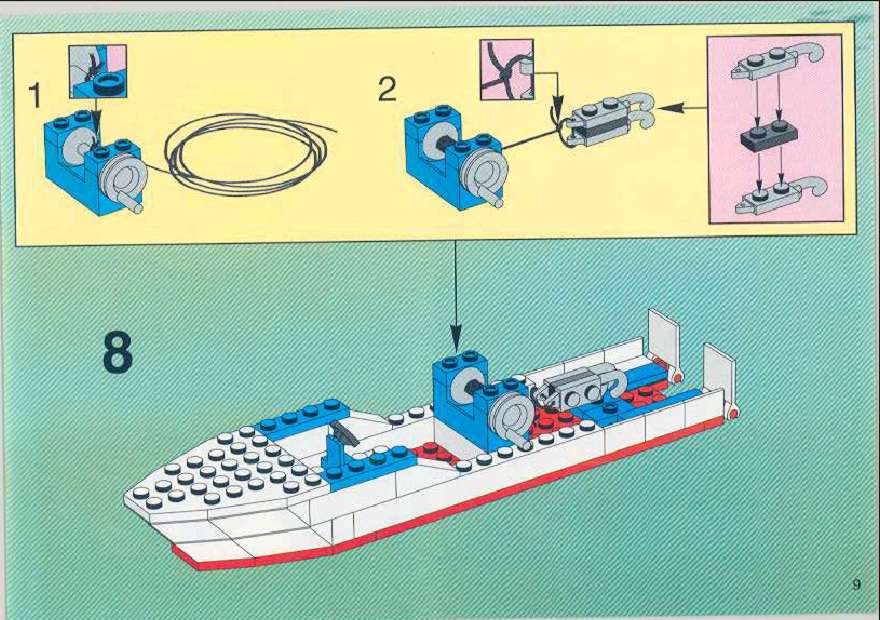 1

2

8

9