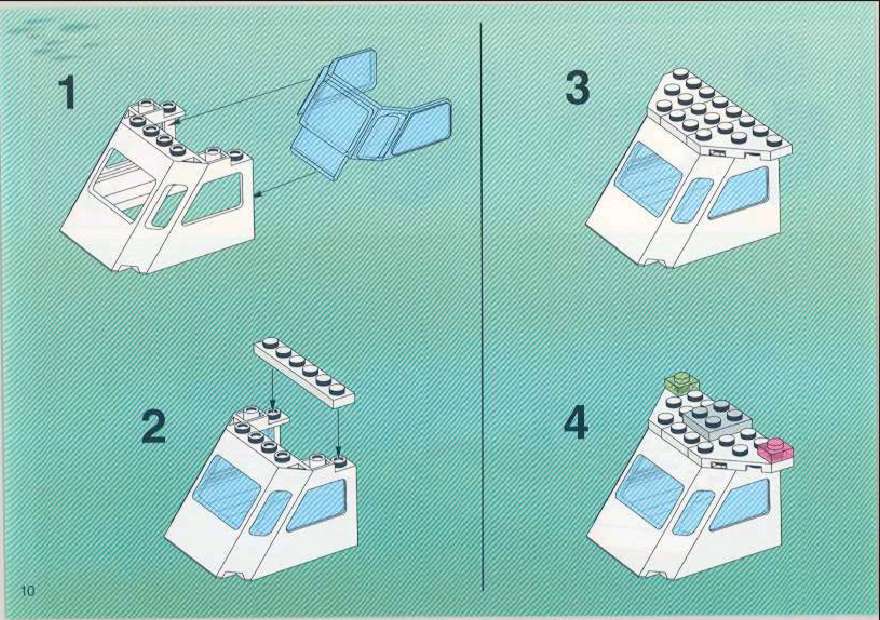 1

2

3

4

10