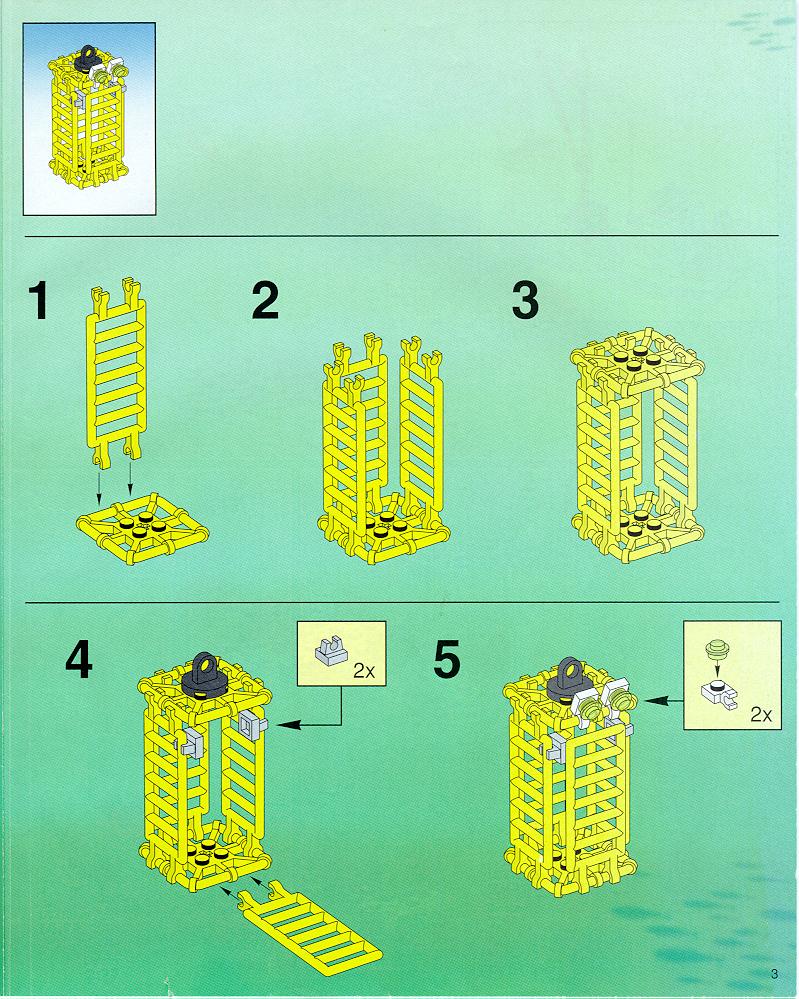 1

2

3

4

2x

5

2x

3