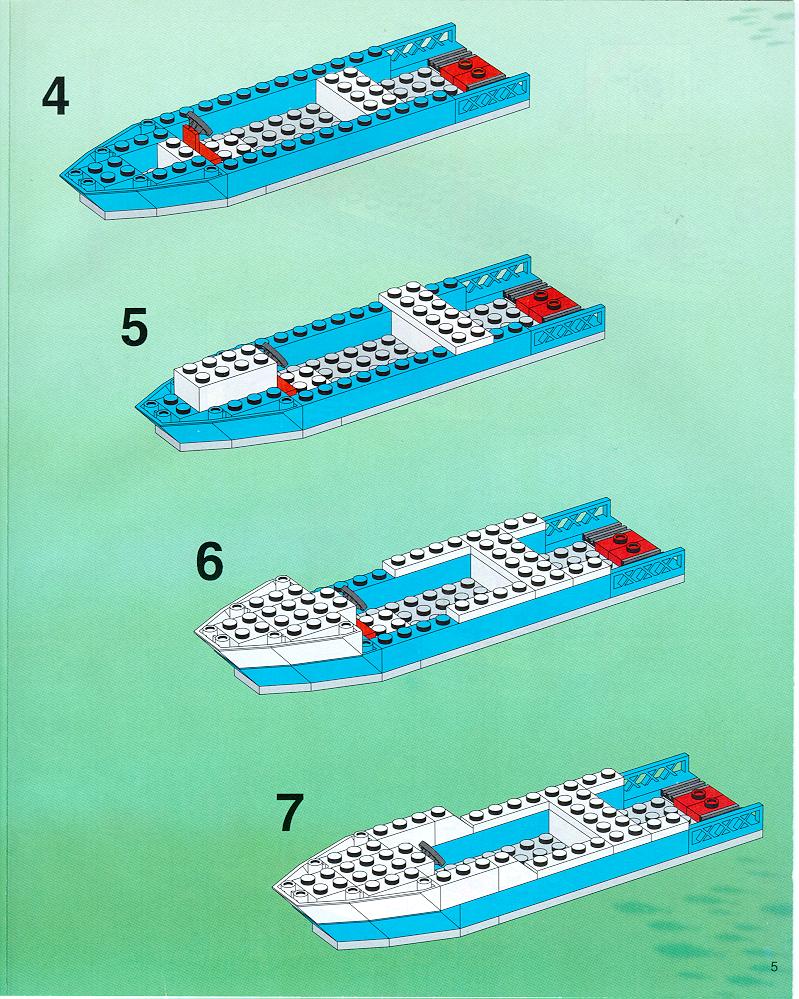 4

5

6

7

5