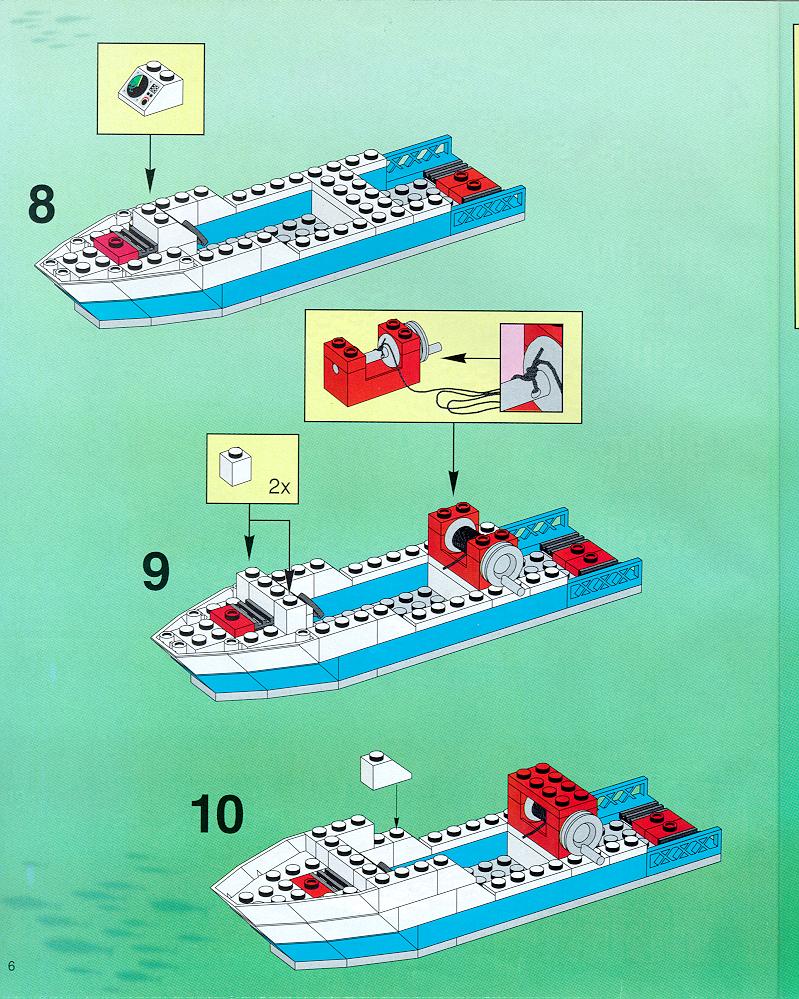 8

2x

9

10

6