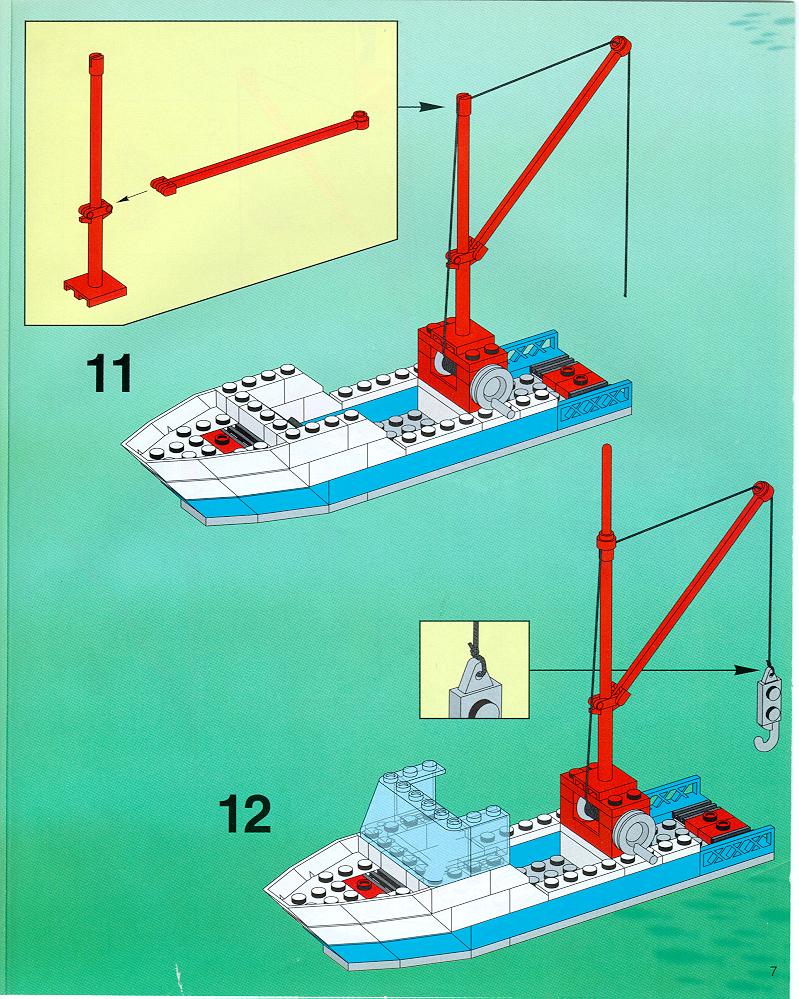 11

12

7