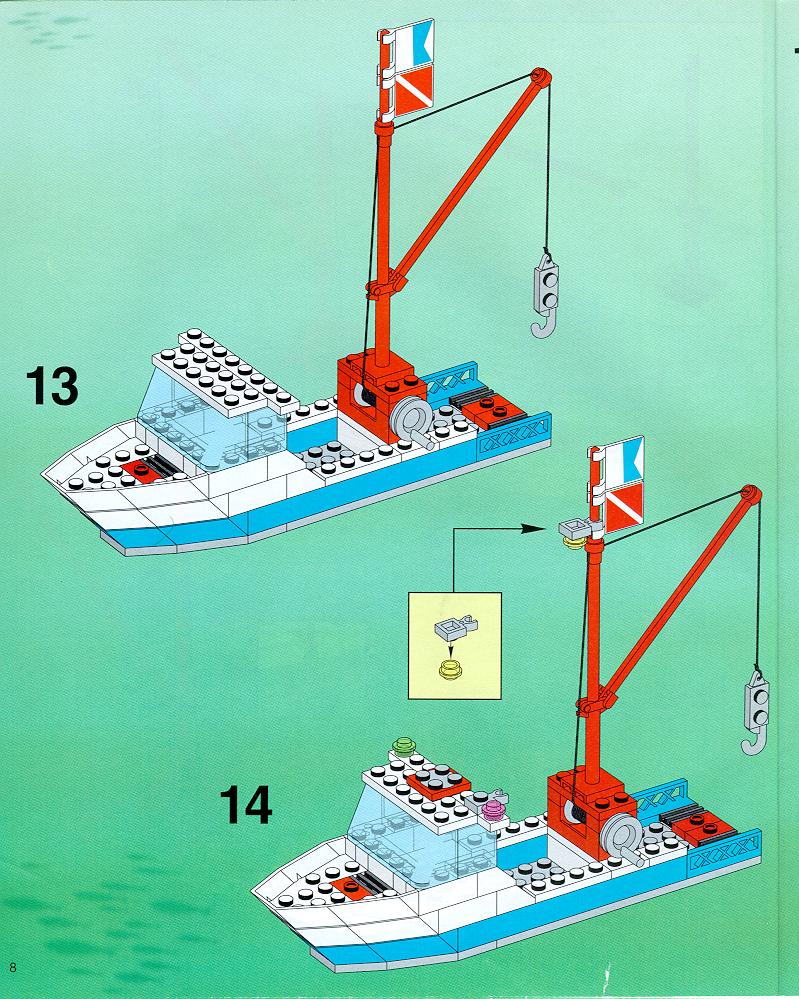 13

14

8