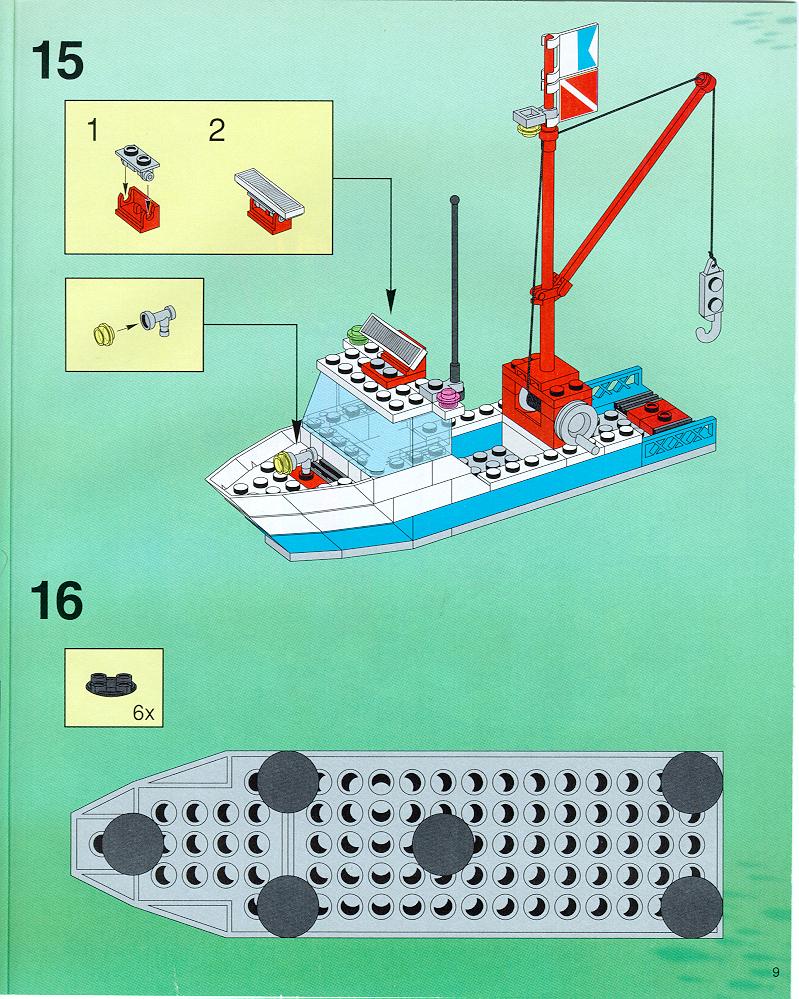 15

1

2

16

6x

9