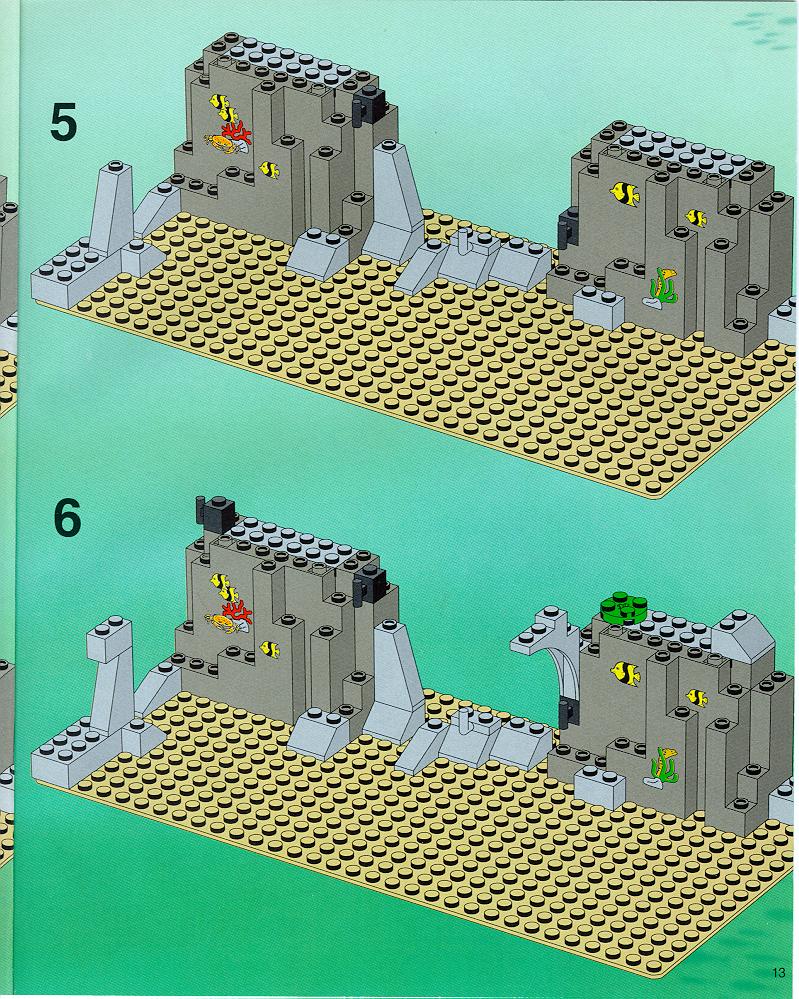 5

6

13