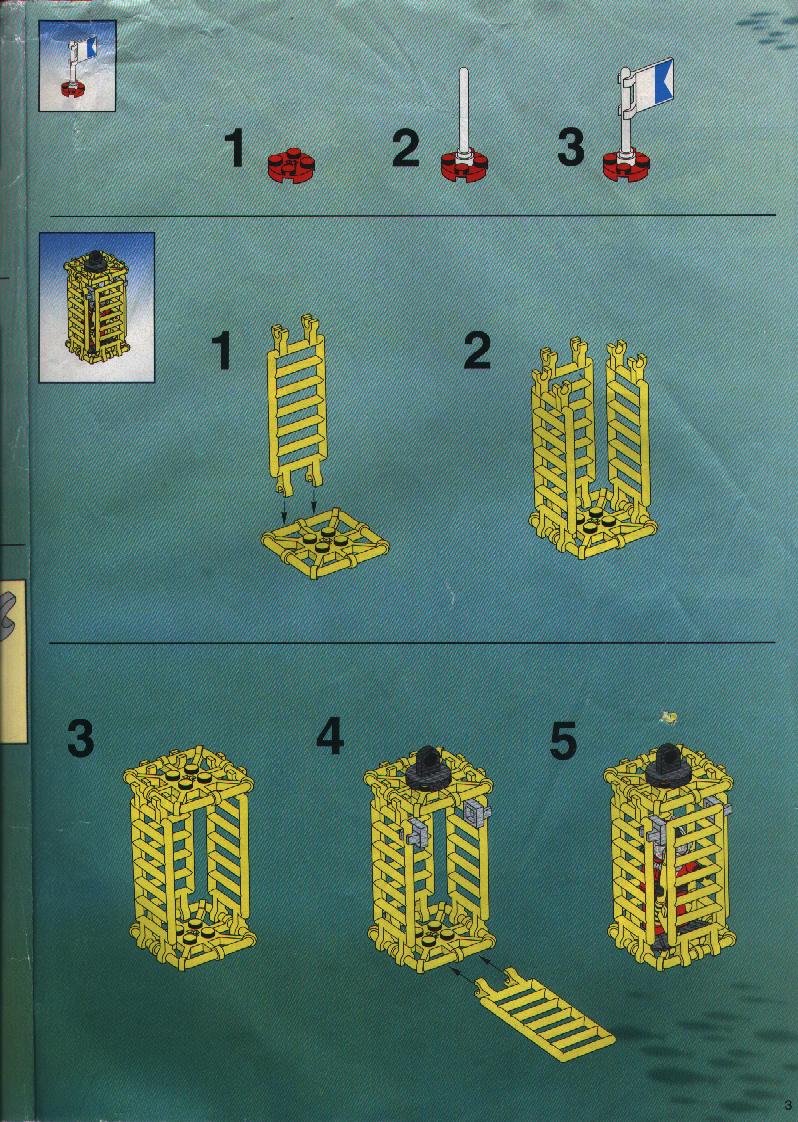 1 2 3

1 2

3 4 5

3