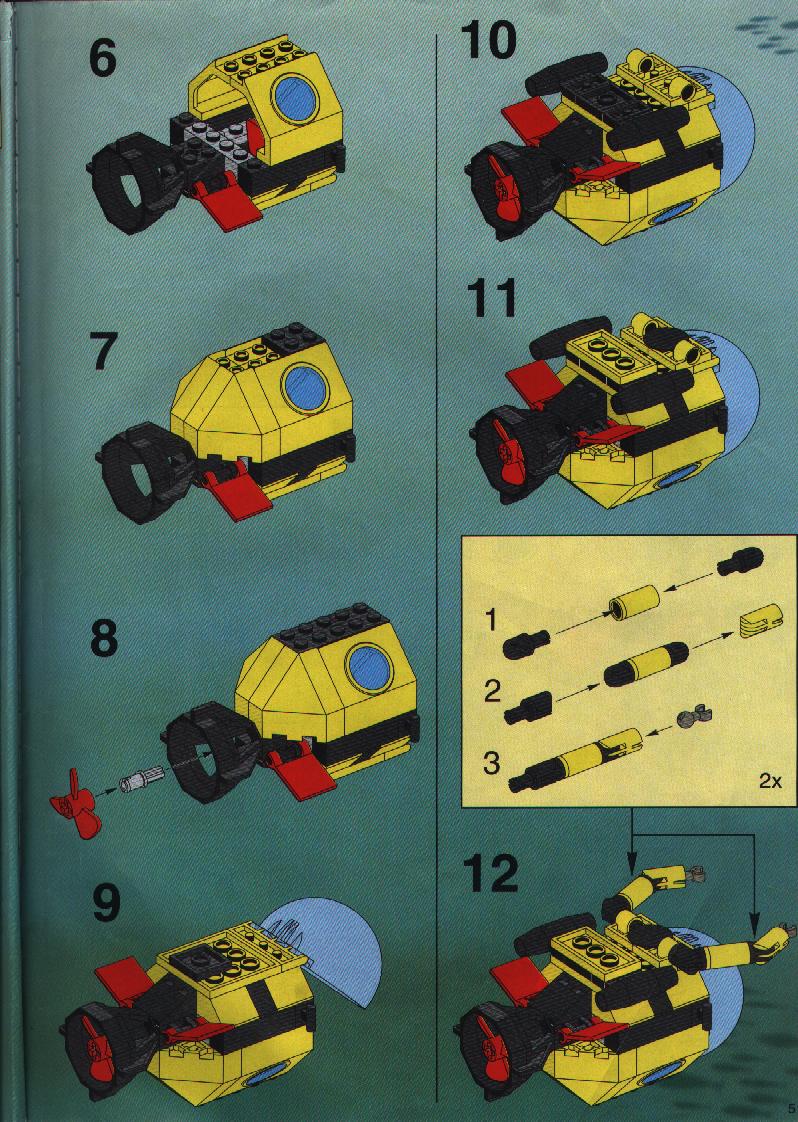 6

7

8

9

10

11

1

2

3

2x

12

5