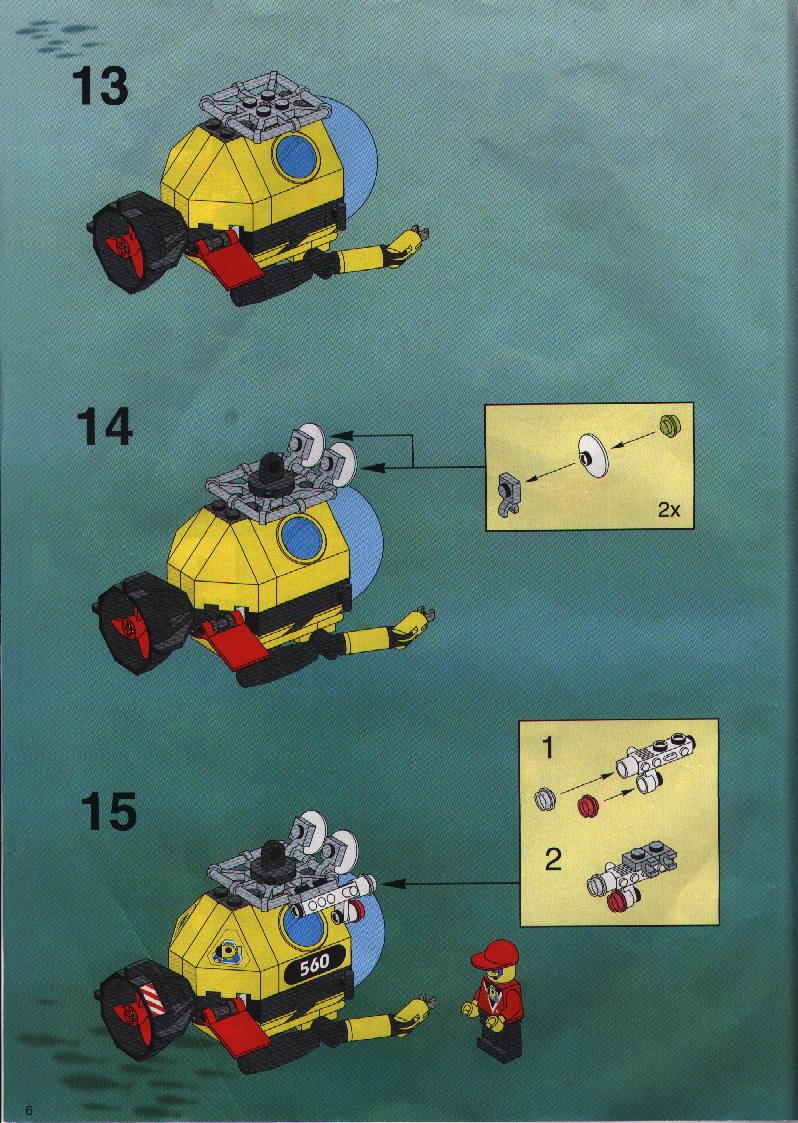 13

14

2x

15

1

2

560

6