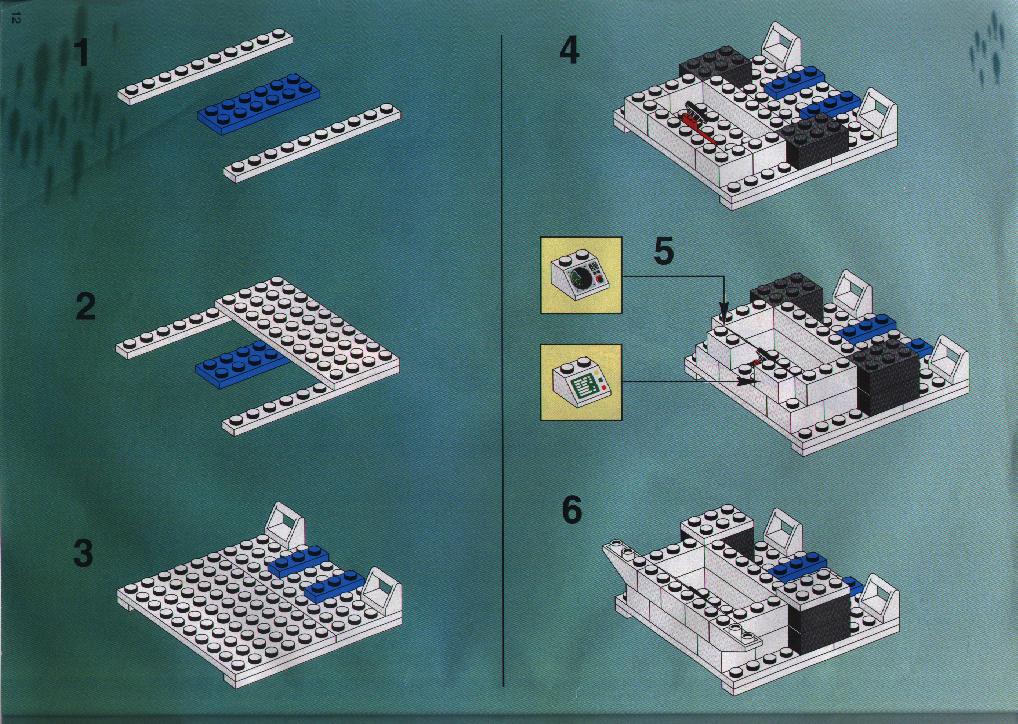 12

1

2

3

4

5

6