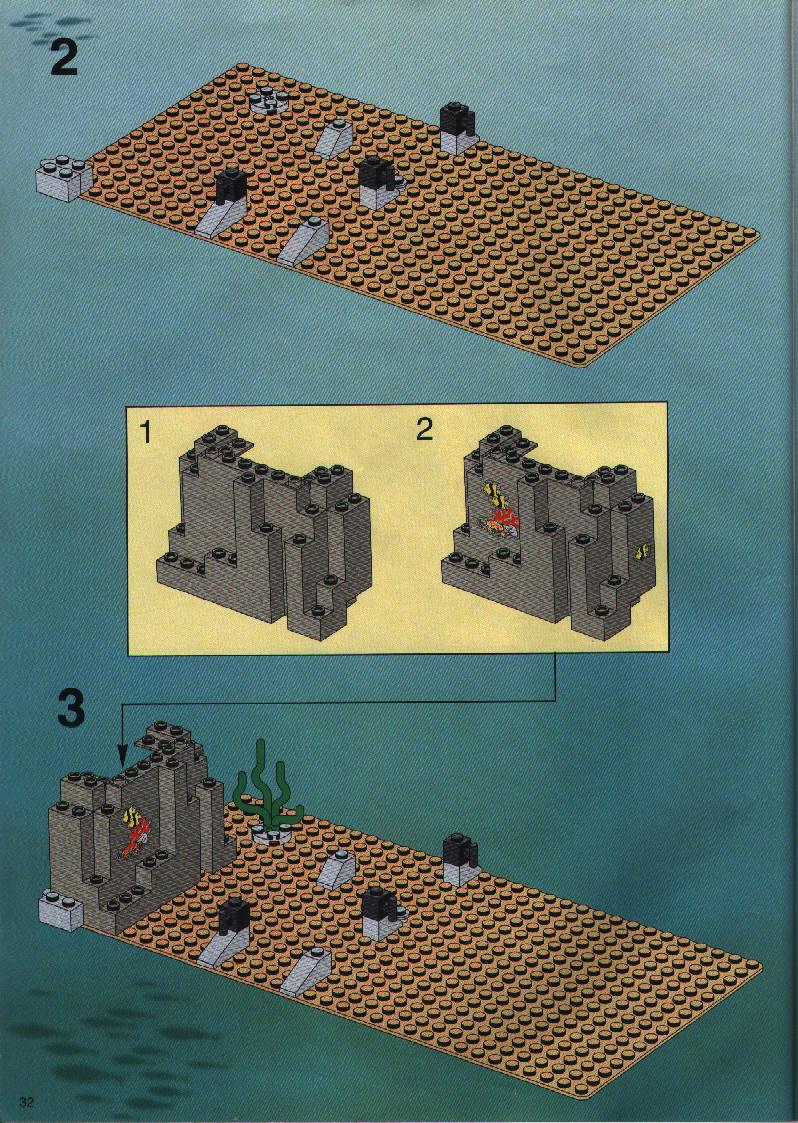 2

1

2

3

32