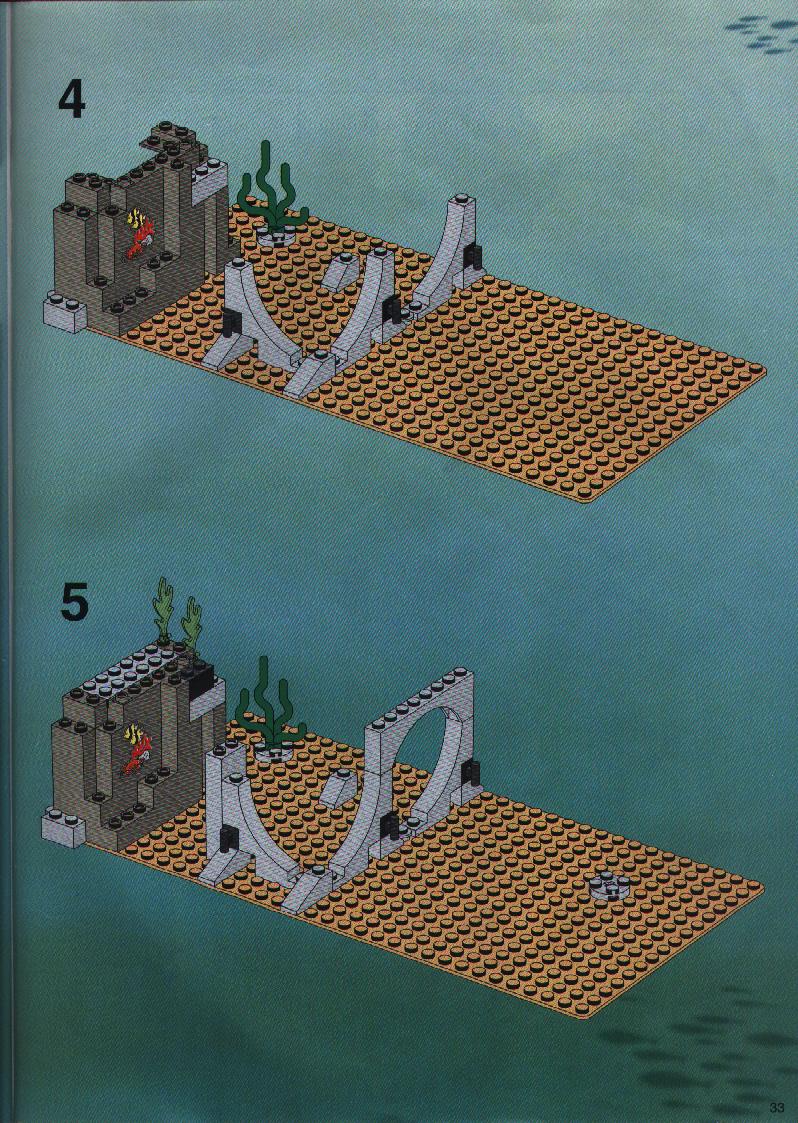 4

5

33