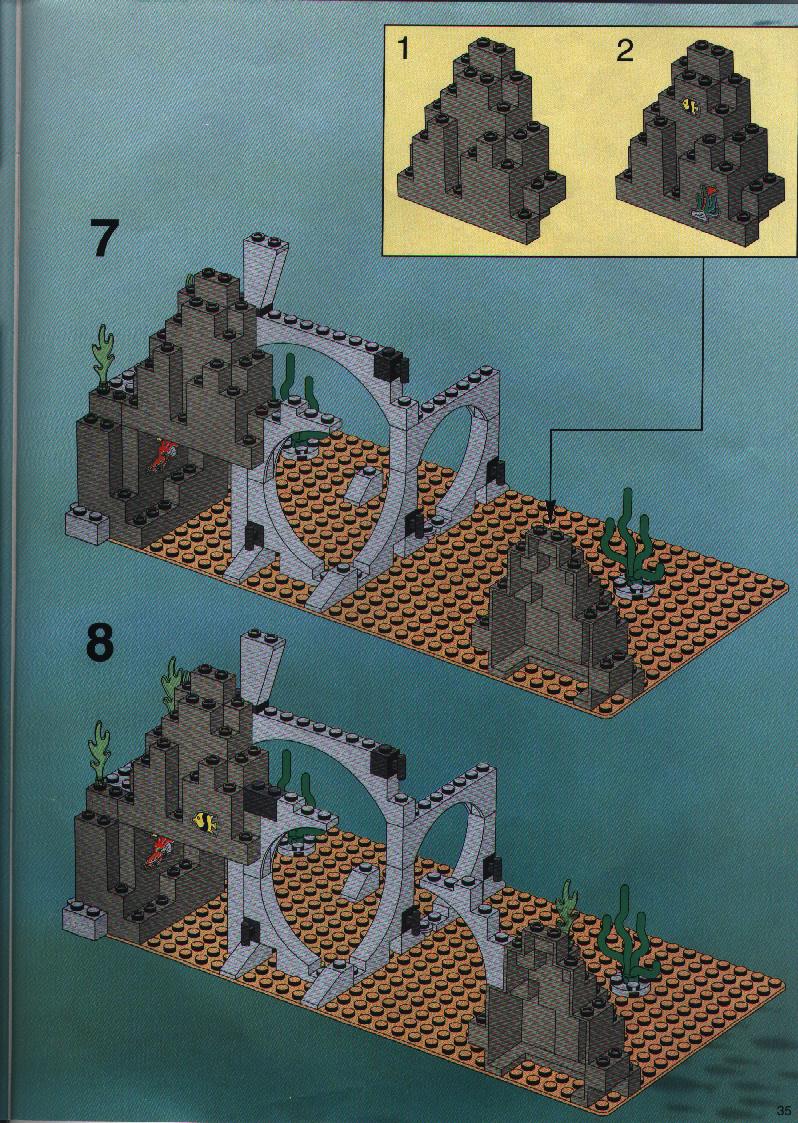 1

2

7

8

35